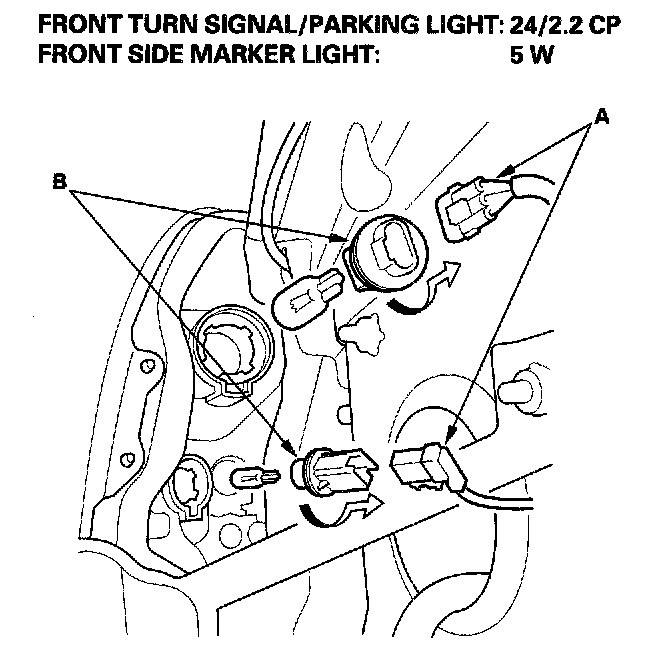 FRONT TURN SIGNAL/PARKING LIGHT: 24/2.2 CP
FRONT SIDE MARKER LIGHT: 5 W

A

B