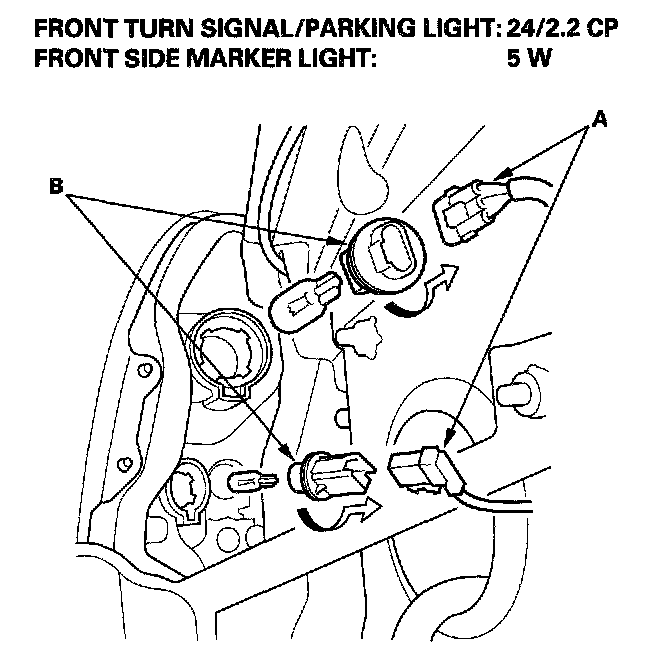 FRONT TURN SIGNAL/PARKING LIGHT: 24/2.2 CP
FRONT SIDE MARKER LIGHT: 5 W

A

B