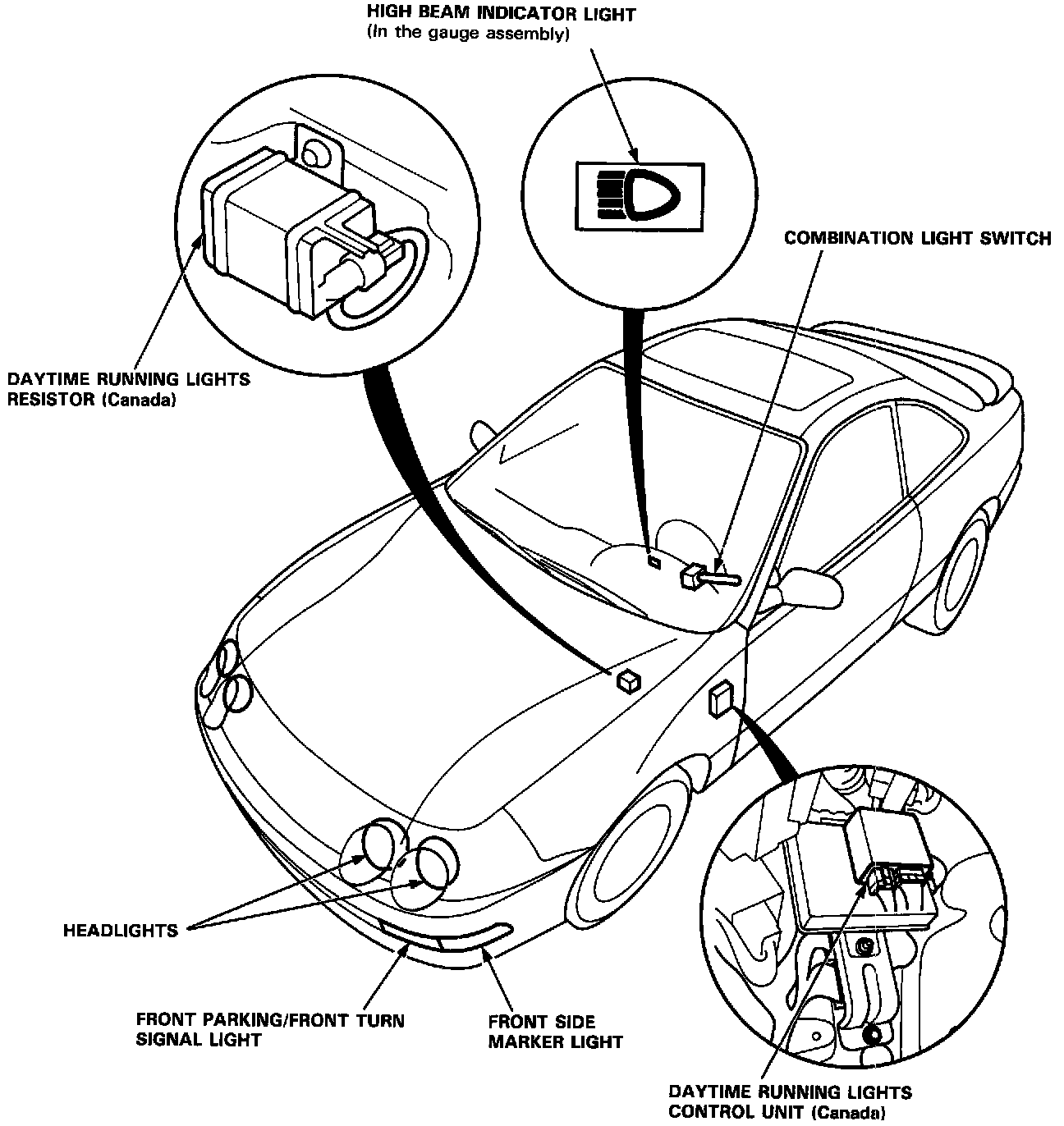 HIGH BEAM INDICATOR LIGHT
(In the gauge assembly)

COMBINATION LIGHT SWITCH

DAYTIME RUNNING LIGHTS RESISTOR (Canada)

HEADLIGHTS

FRONT PARKING/FRONT TURN SIGNAL LIGHT

FRONT SIDE MARKER LIGHT

DAYTIME RUNNING LIGHTS CONTROL UNIT (Canada)