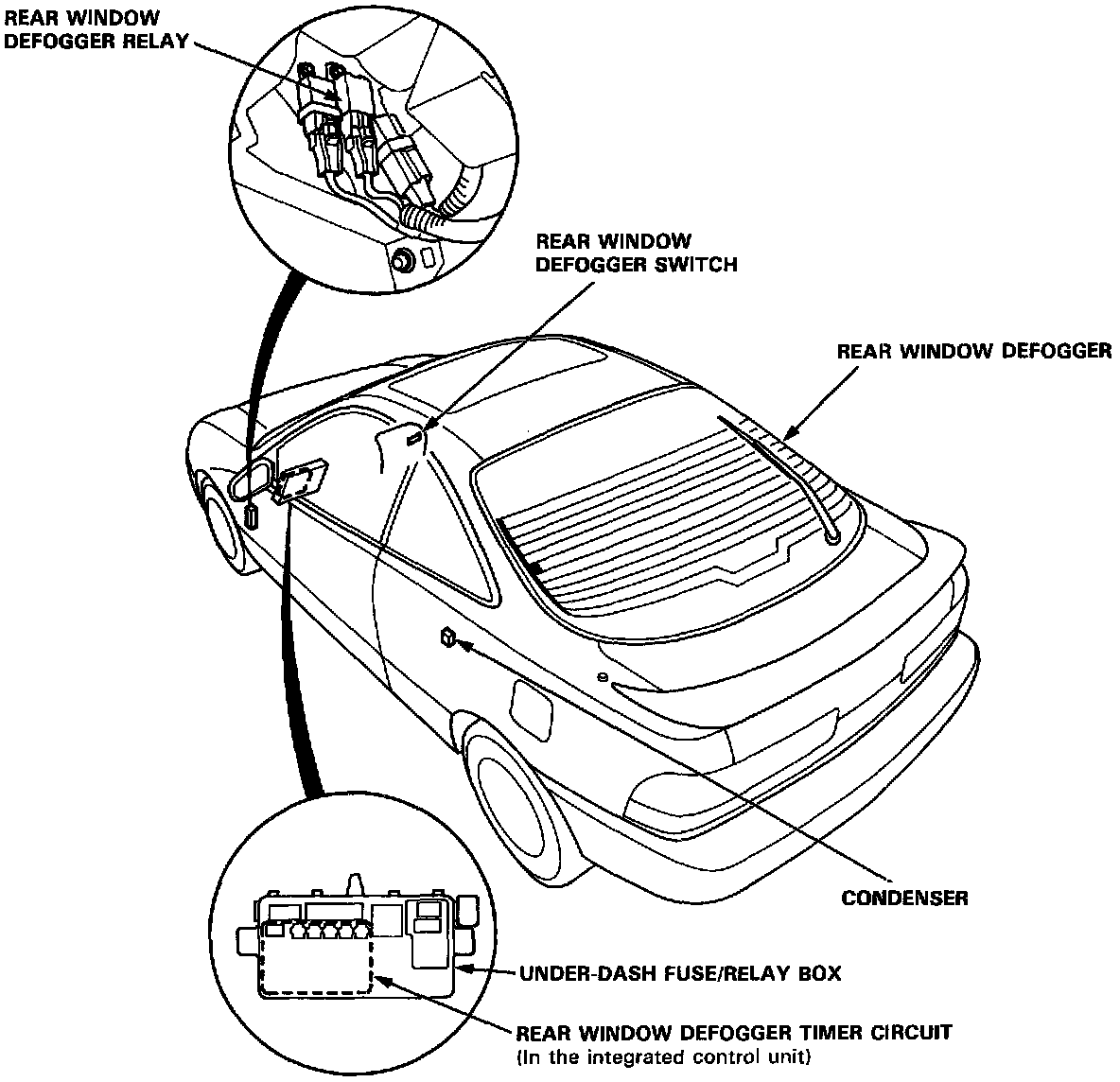 REAR WINDOW DEFOGGER RELAY

REAR WINDOW DEFOGGER SWITCH

REAR WINDOW DEFOGGER

CONDENSER

UNDER-DASH FUSE/RELAY BOX

REAR WINDOW DEFOGGER TIMER CIRCUIT
(In the integrated control unit)