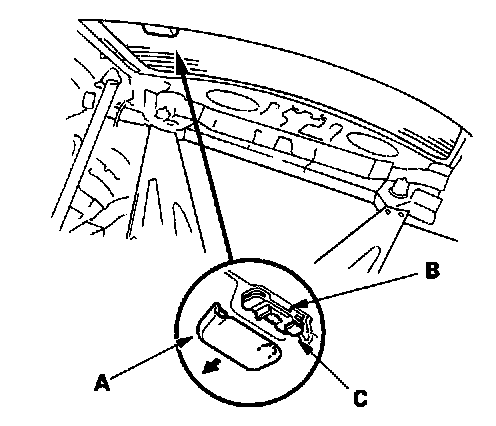 B
A
C