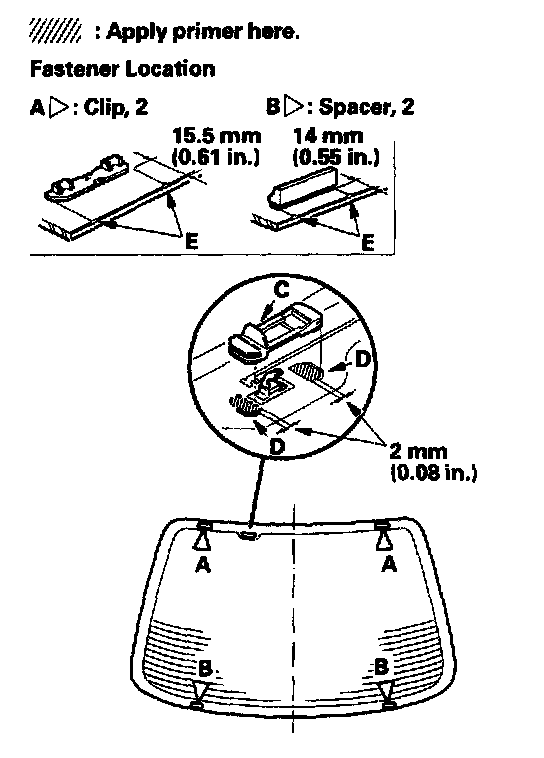 : Apply primer here.

Fastener Location

A ▷: Clip, 2

B ▷: Spacer, 2

15.5 mm (0.61 in.)

14 mm (0.55 in.)

E

E

C

D

D

2 mm (0.08 in.)

A

A

B

B