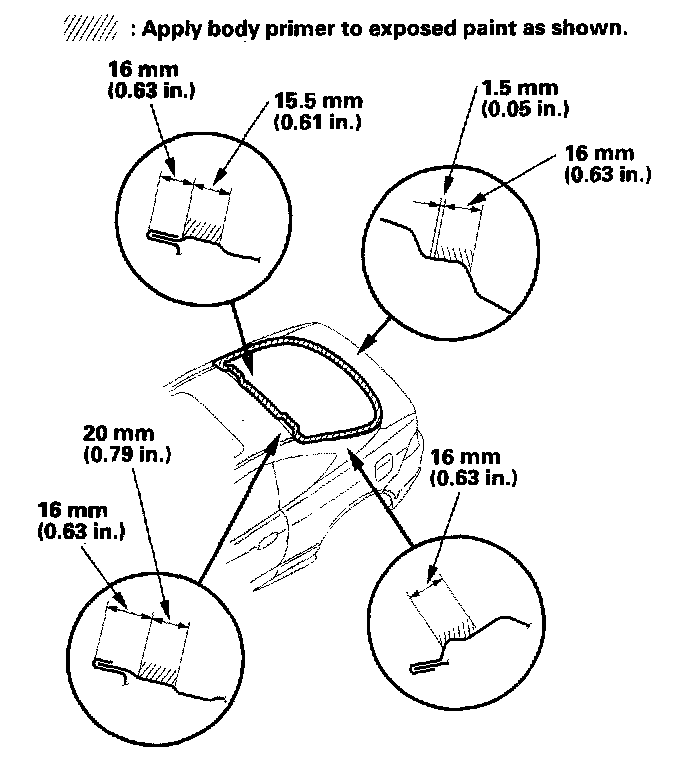 : Apply body primer to exposed paint as shown.

16 mm
(0.63 in.)

15.5 mm
(0.61 in.)

1.5 mm
(0.05 in.)

16 mm
(0.63 in.)

20 mm
(0.79 in.)

16 mm
(0.63 in.)

16 mm
(0.63 in.)