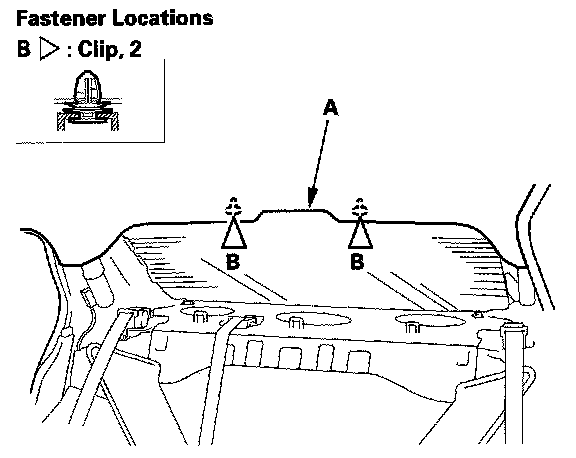 Fastener Locations

B ▷ : Clip, 2

A

B

B