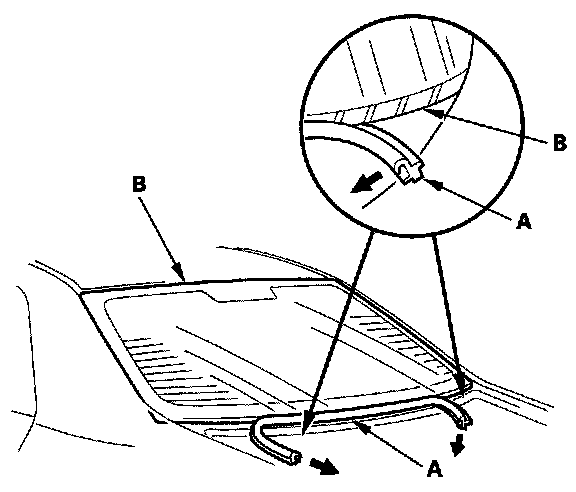 B
A
B
A