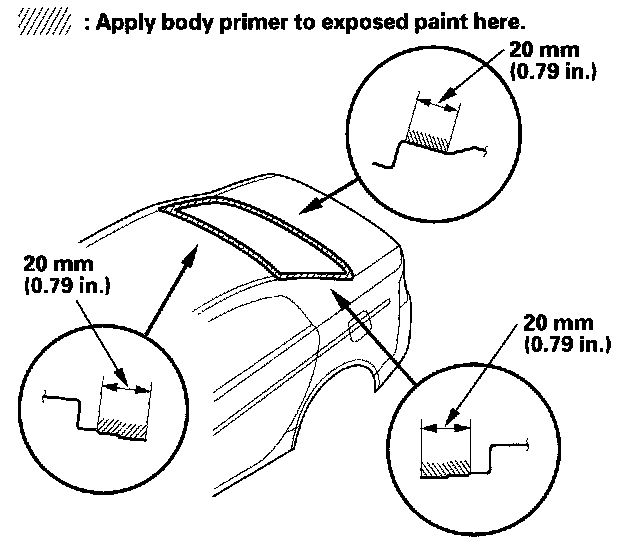 : Apply body primer to exposed paint here.

20 mm
(0.79 in.)

20 mm
(0.79 in.)

20 mm
(0.79 in.)