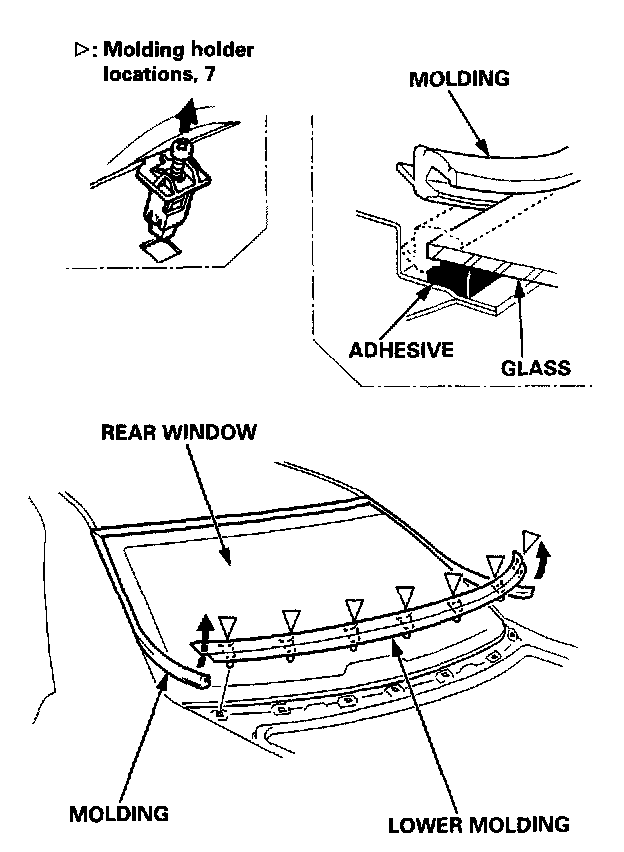 ▷: Molding holder locations, 7

MOLDING

ADHESIVE

GLASS

REAR WINDOW

MOLDING

LOWER MOLDING