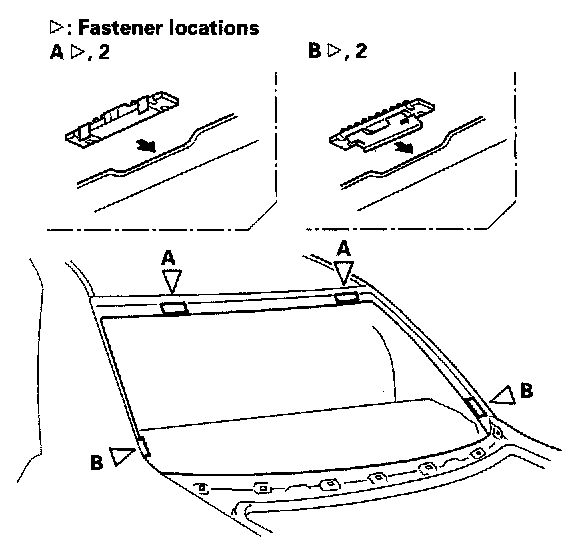 ▷: Fastener locations

A ▷, 2

B ▷, 2

A

A

B

B