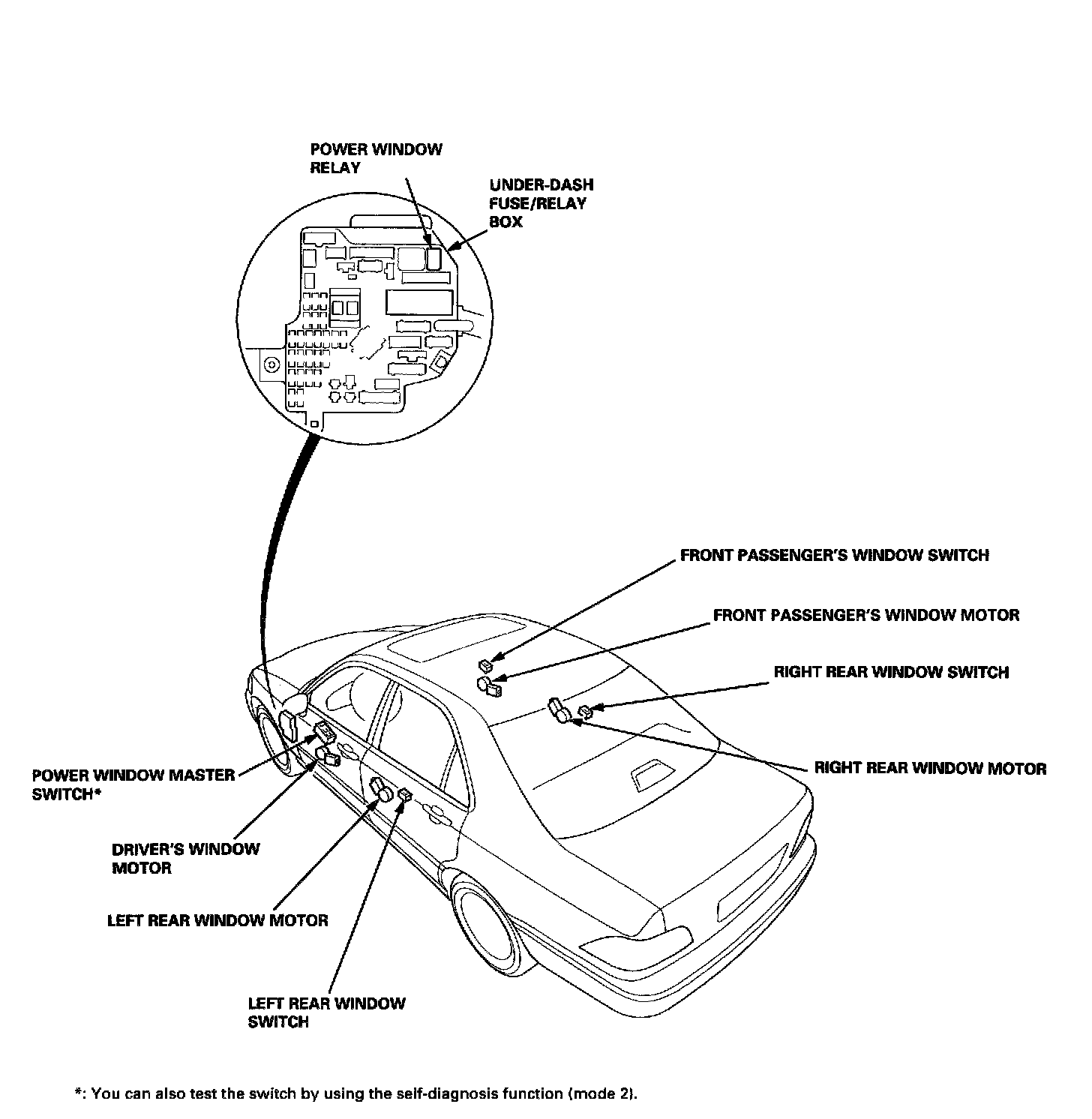 POWER WINDOW RELAY

UNDER-DASH FUSE/RELAY BOX

FRONT PASSENGER'S WINDOW SWITCH

FRONT PASSENGER'S WINDOW MOTOR

RIGHT REAR WINDOW SWITCH

RIGHT REAR WINDOW MOTOR

POWER WINDOW MASTER SWITCH*

DRIVER'S WINDOW MOTOR

LEFT REAR WINDOW MOTOR

LEFT REAR WINDOW SWITCH

*: You can also test the switch by using the self-diagnosis function (mode 2).