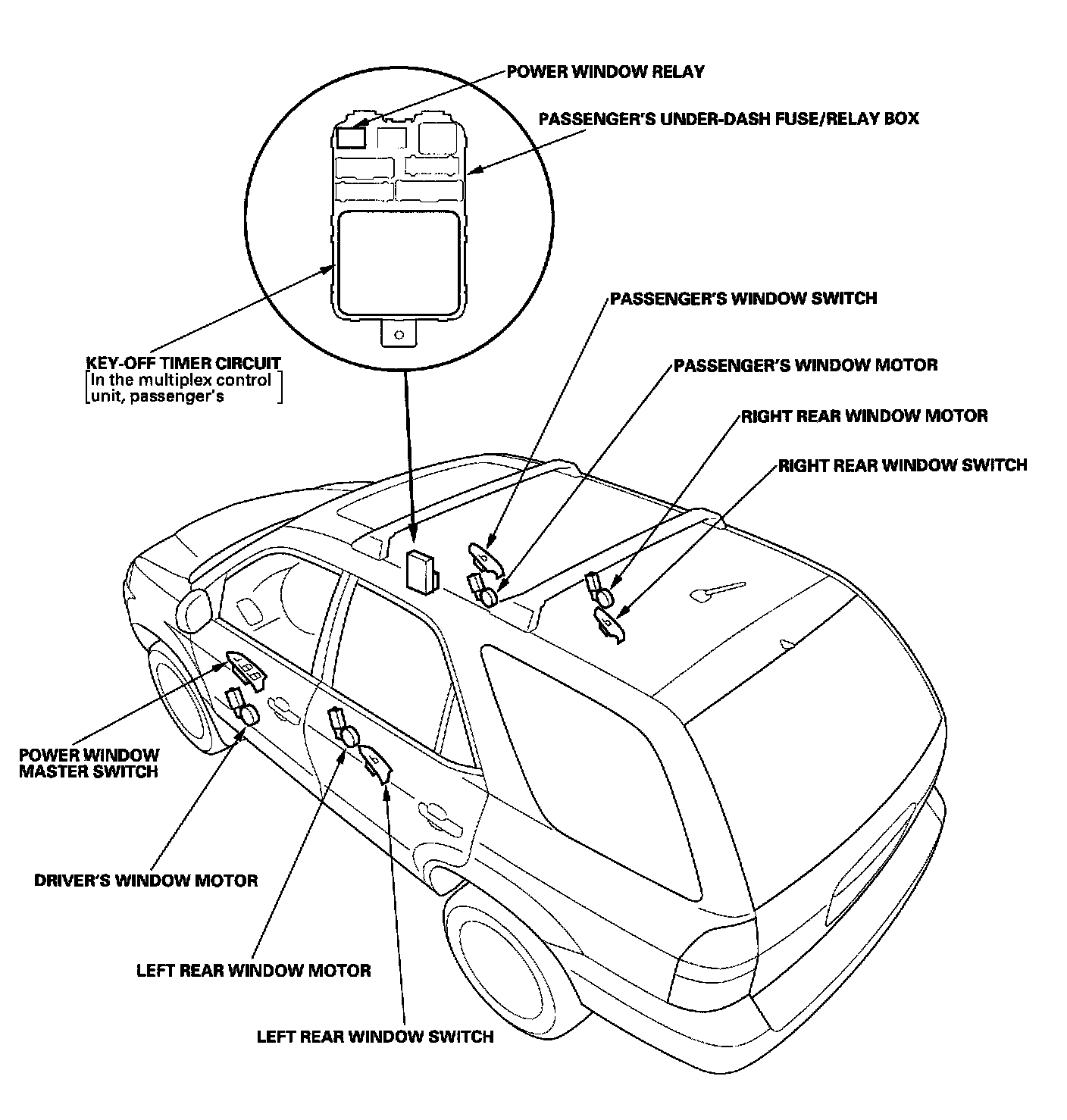 POWER WINDOW RELAY

PASSENGER'S UNDER-DASH FUSE/RELAY BOX

KEY-OFF TIMER CIRCUIT
[In the multiplex control unit, passenger's]

PASSENGER'S WINDOW SWITCH

PASSENGER'S WINDOW MOTOR

RIGHT REAR WINDOW MOTOR

RIGHT REAR WINDOW SWITCH

POWER WINDOW MASTER SWITCH

DRIVER'S WINDOW MOTOR

LEFT REAR WINDOW MOTOR

LEFT REAR WINDOW SWITCH