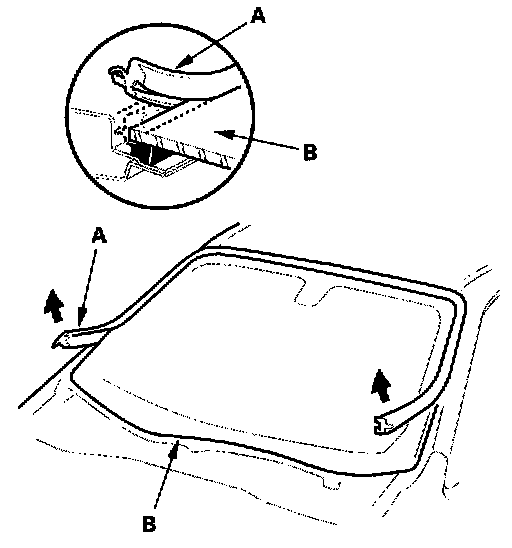 A
B
A
B