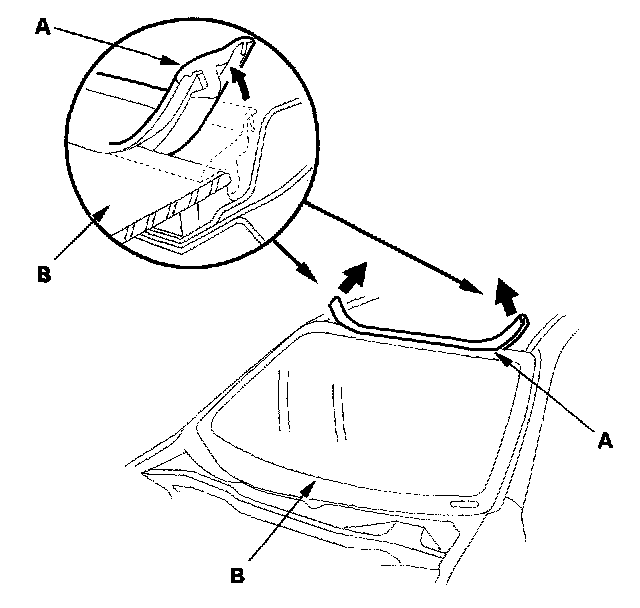 A

B

A

B