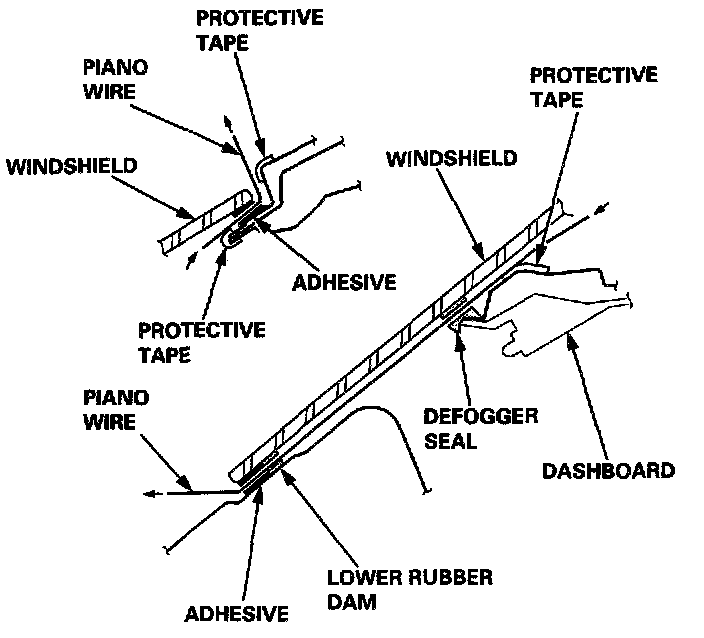 PROTECTIVE TAPE

PIANO WIRE

PROTECTIVE TAPE

WINDSHIELD

WINDSHIELD

ADHESIVE

PROTECTIVE TAPE

PIANO WIRE

DEFOGGER SEAL

DASHBOARD

LOWER RUBBER DAM

ADHESIVE