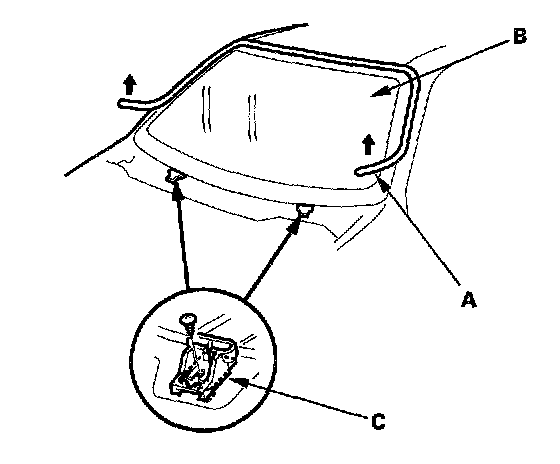 B
A
C