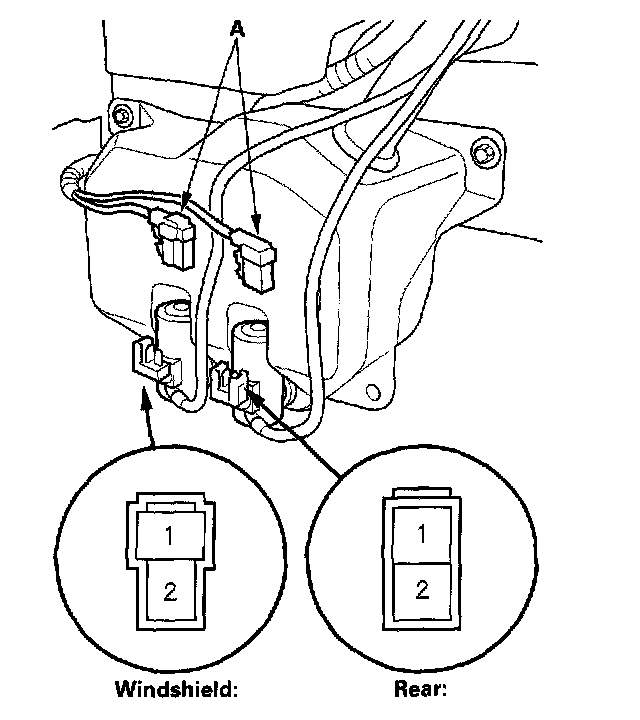 A

1
2

1
2

Windshield:

Rear: