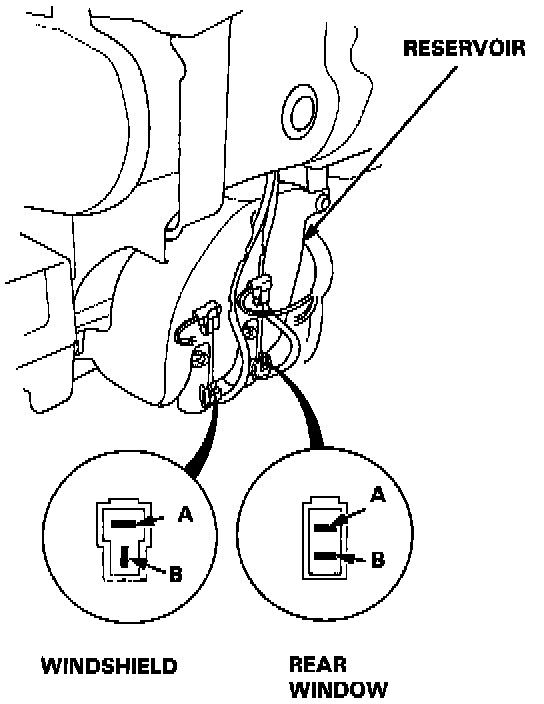 RESERVOIR

A

B

A

B

WINDSHIELD

REAR WINDOW