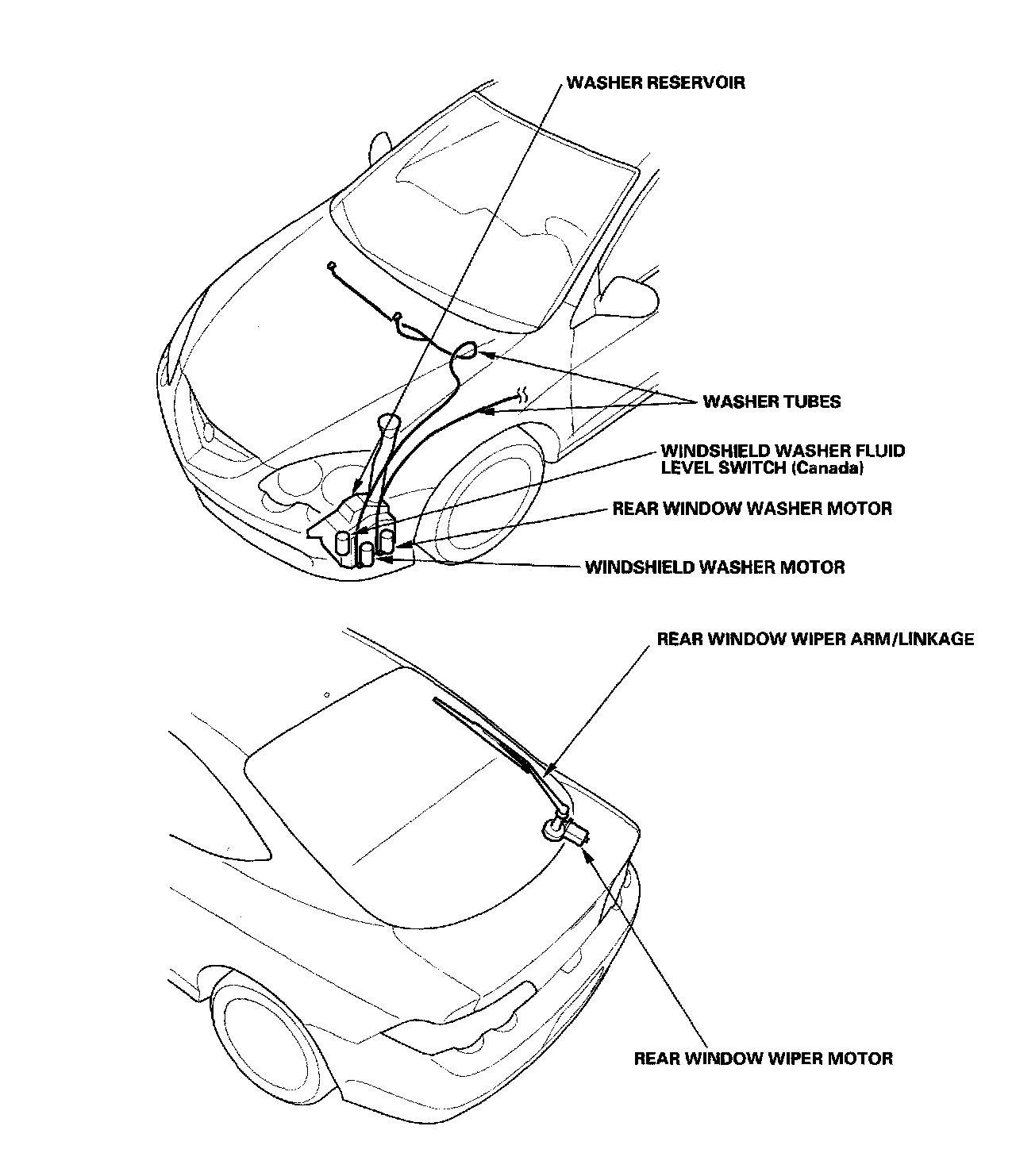 WASHER RESERVOIR

WASHER TUBES

WINDSHIELD WASHER FLUID LEVEL SWITCH (Canada)

REAR WINDOW WASHER MOTOR

WINDSHIELD WASHER MOTOR

REAR WINDOW WIPER ARM/LINKAGE

REAR WINDOW WIPER MOTOR