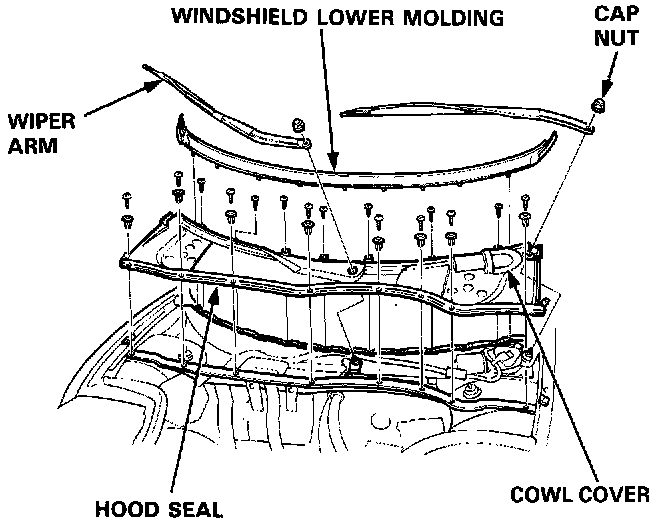 WINDSHIELD LOWER MOLDING

CAP NUT

WIPER ARM

HOOD SEAL

COWL COVER