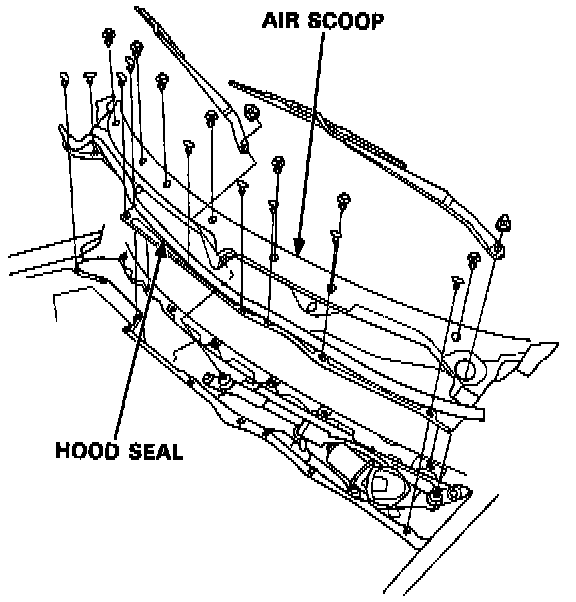 AIR SCOOP

HOOD SEAL