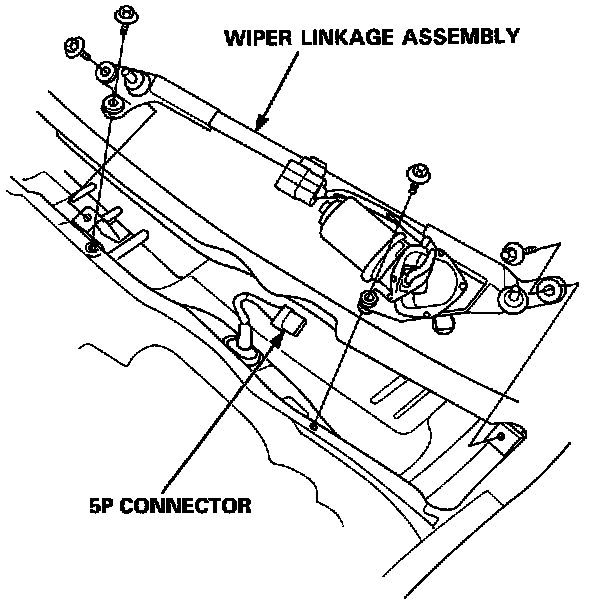 WIPER LINKAGE ASSEMBLY

5P CONNECTOR