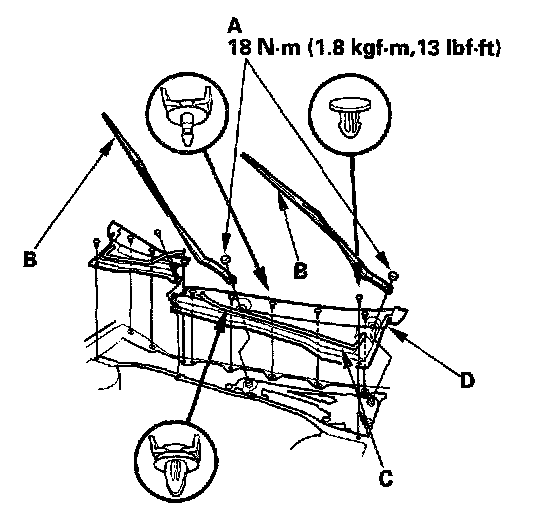 A
18 N·m (1.8 kgf·m,13 lbf·ft)

B

B

D

C