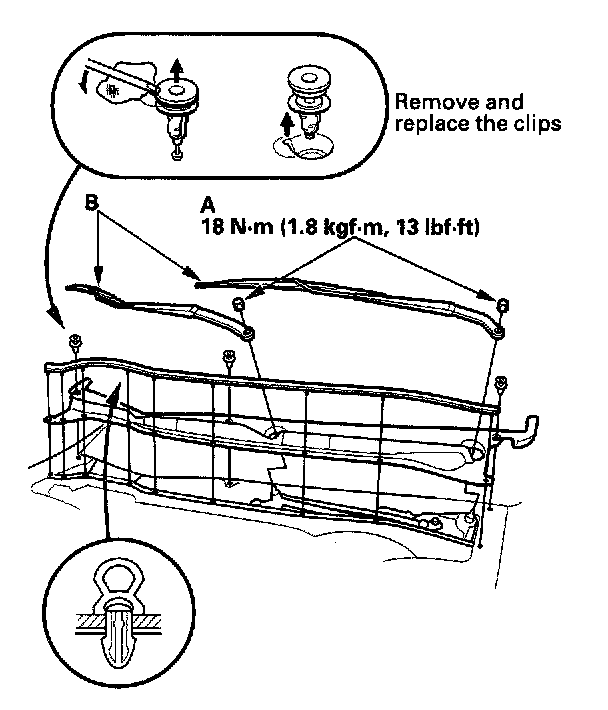 Remove and replace the clips

B

A
18 N·m (1.8 kgf·m, 13 lbf·ft)