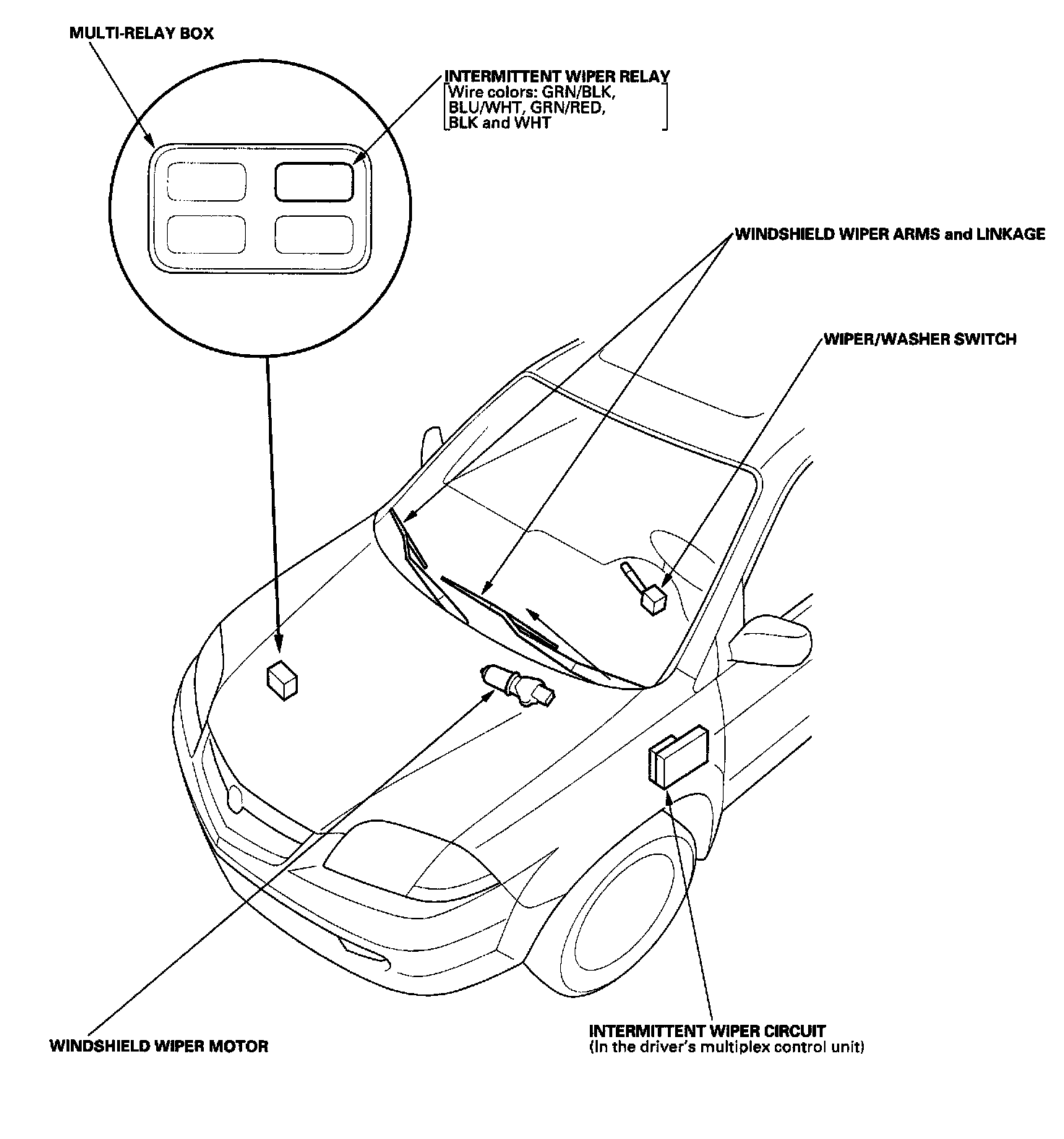 MULTI-RELAY BOX

INTERMITTENT WIPER RELAY
[Wire colors: GRN/BLK, BLU/WHT, GRN/RED, BLK and WHT]

WINDSHIELD WIPER ARMS and LINKAGE

WIPER/WASHER SWITCH

WINDSHIELD WIPER MOTOR

INTERMITTENT WIPER CIRCUIT
(In the driver's multiplex control unit)