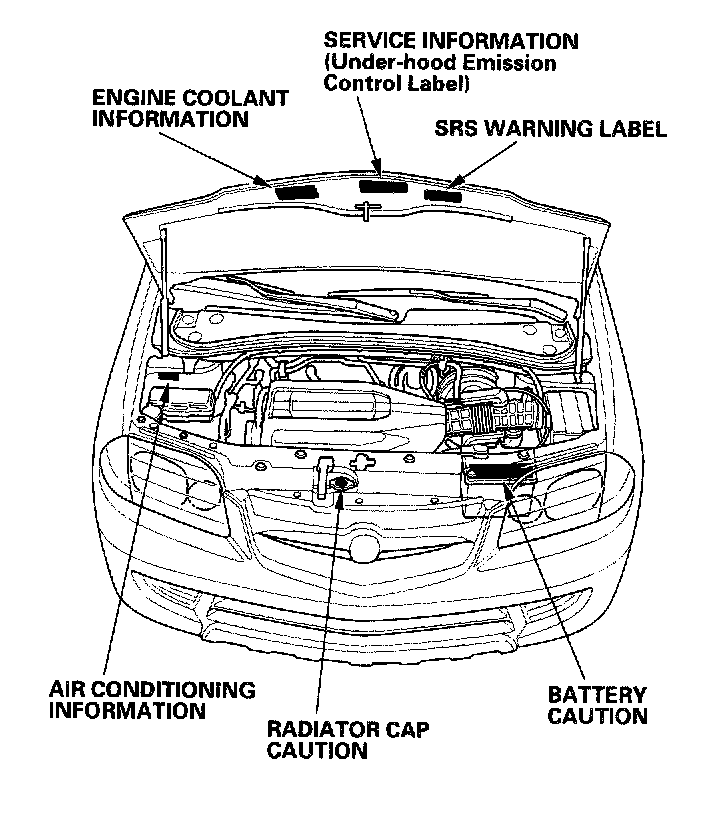 SERVICE INFORMATION
(Under-hood Emission Control Label)

ENGINE COOLANT INFORMATION

SRS WARNING LABEL

AIR CONDITIONING INFORMATION

RADIATOR CAP CAUTION

BATTERY CAUTION