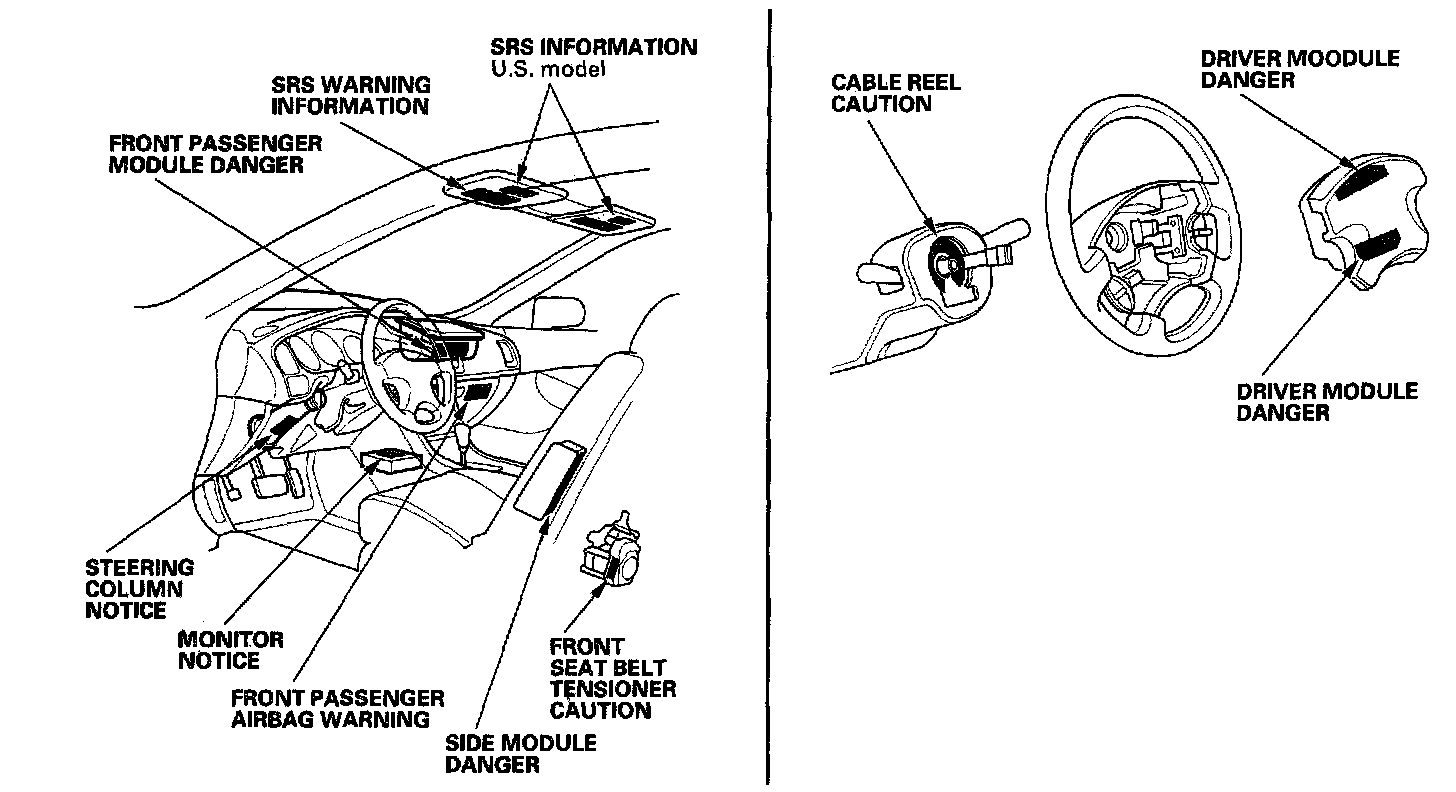 SRS INFORMATION
U.S. model

SRS WARNING INFORMATION

FRONT PASSENGER MODULE DANGER

STEERING COLUMN NOTICE

MONITOR NOTICE

FRONT PASSENGER AIRBAG WARNING

SIDE MODULE DANGER

FRONT SEAT BELT TENSIONER CAUTION

CABLE REEL CAUTION

DRIVER MOODULE DANGER

DRIVER MODULE DANGER