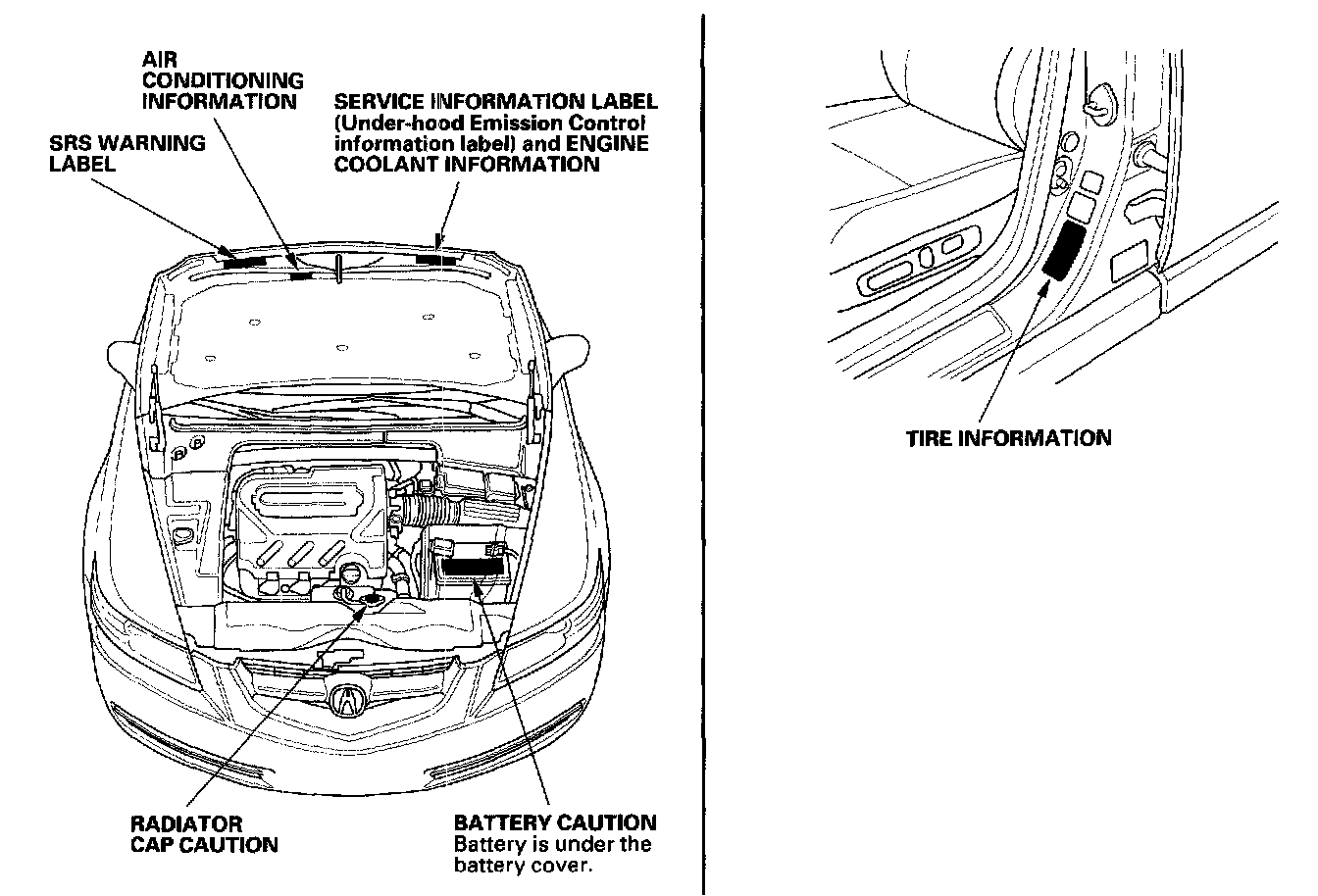 AIR CONDITIONING INFORMATION

SRS WARNING LABEL

SERVICE INFORMATION LABEL (Under-hood Emission Control information label) and ENGINE COOLANT INFORMATION

RADIATOR CAP CAUTION

BATTERY CAUTION
Battery is under the battery cover.

TIRE INFORMATION