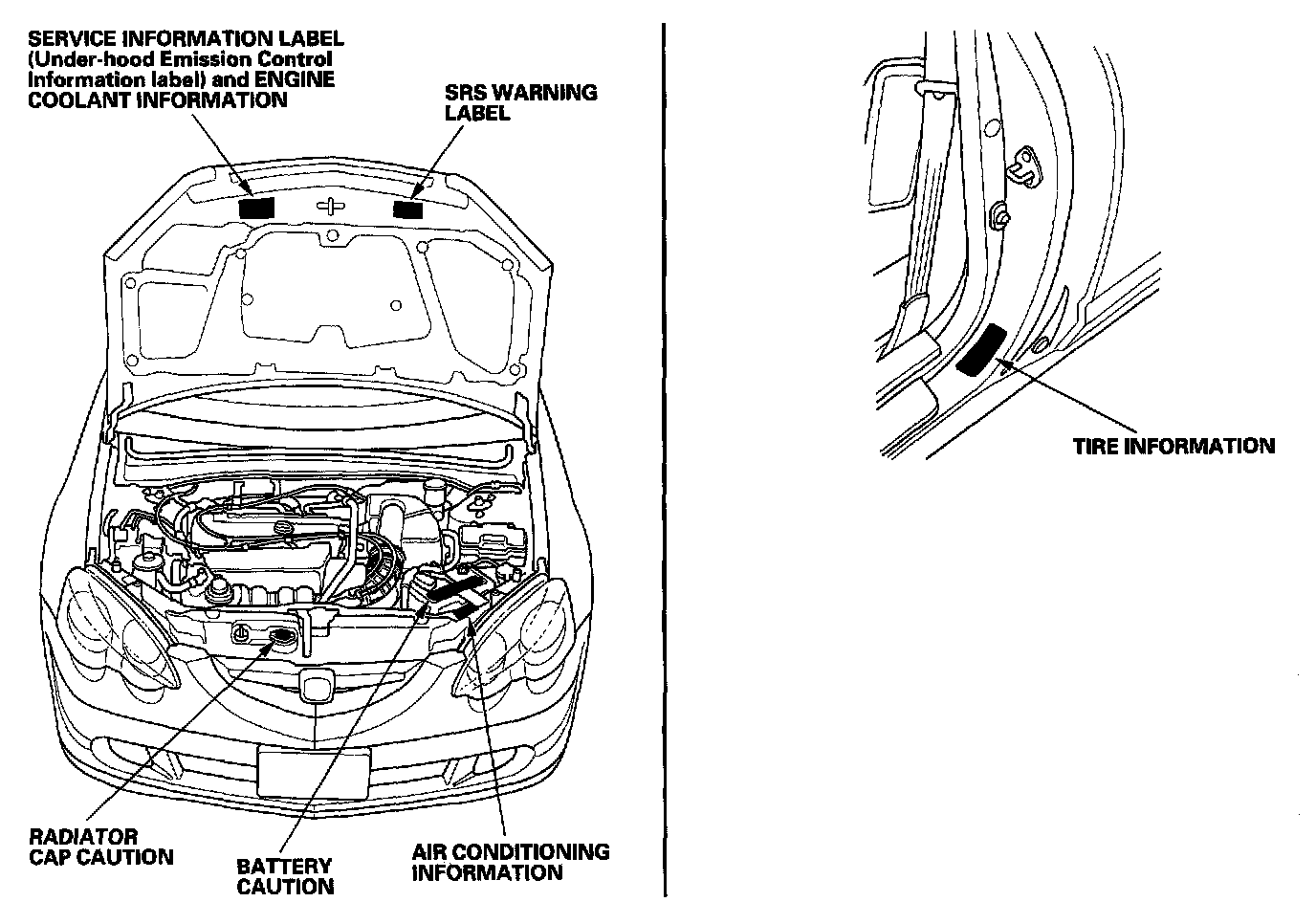 SERVICE INFORMATION LABEL (Under-hood Emission Control Information label) and ENGINE COOLANT INFORMATION

SRS WARNING LABEL

RADIATOR CAP CAUTION

BATTERY CAUTION

AIR CONDITIONING INFORMATION

TIRE INFORMATION