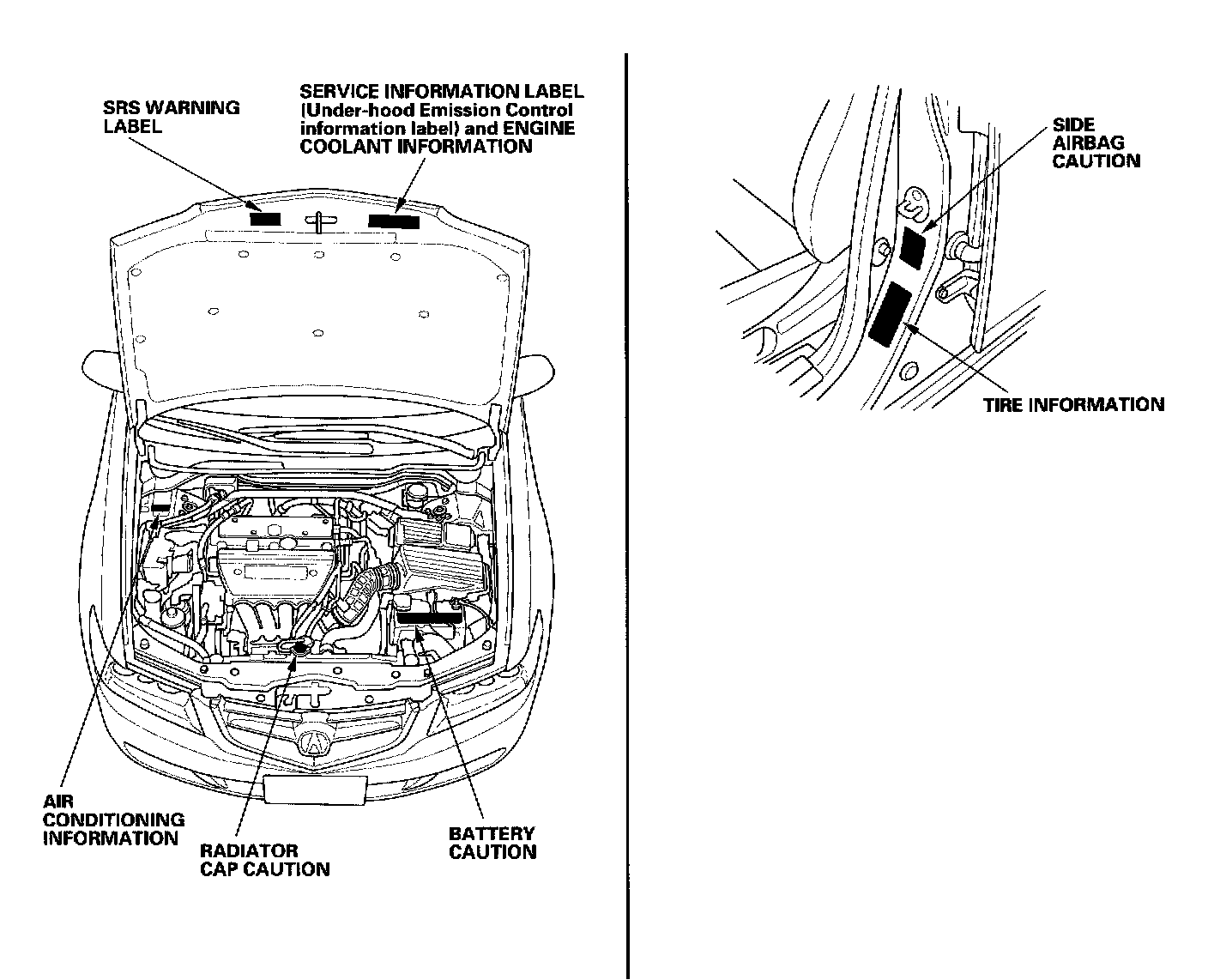 SRS WARNING LABEL

SERVICE INFORMATION LABEL (Under-hood Emission Control information label) and ENGINE COOLANT INFORMATION

AIR CONDITIONING INFORMATION

RADIATOR CAP CAUTION

BATTERY CAUTION

SIDE AIRBAG CAUTION

TIRE INFORMATION