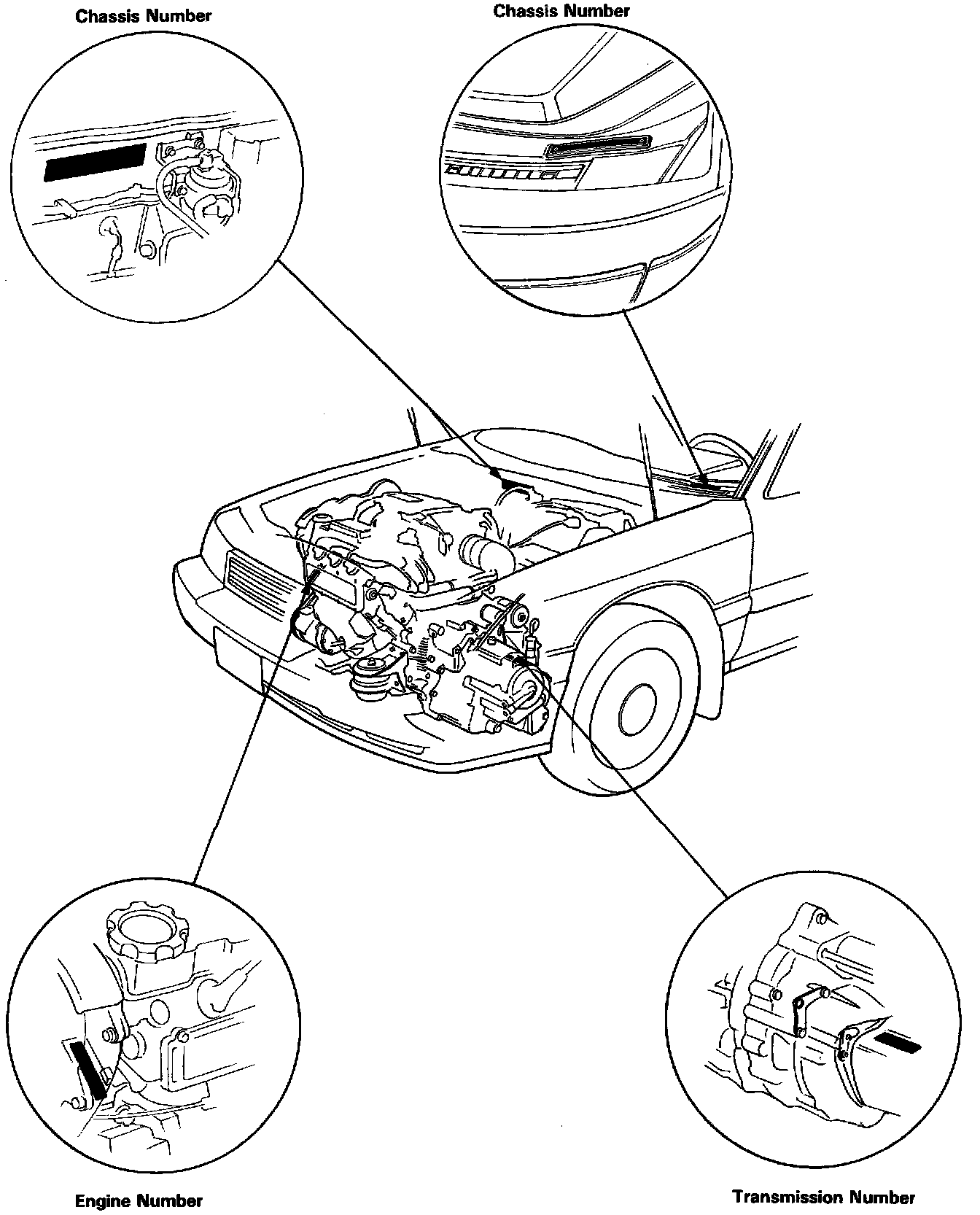 Chassis Number

Chassis Number

Engine Number

Transmission Number