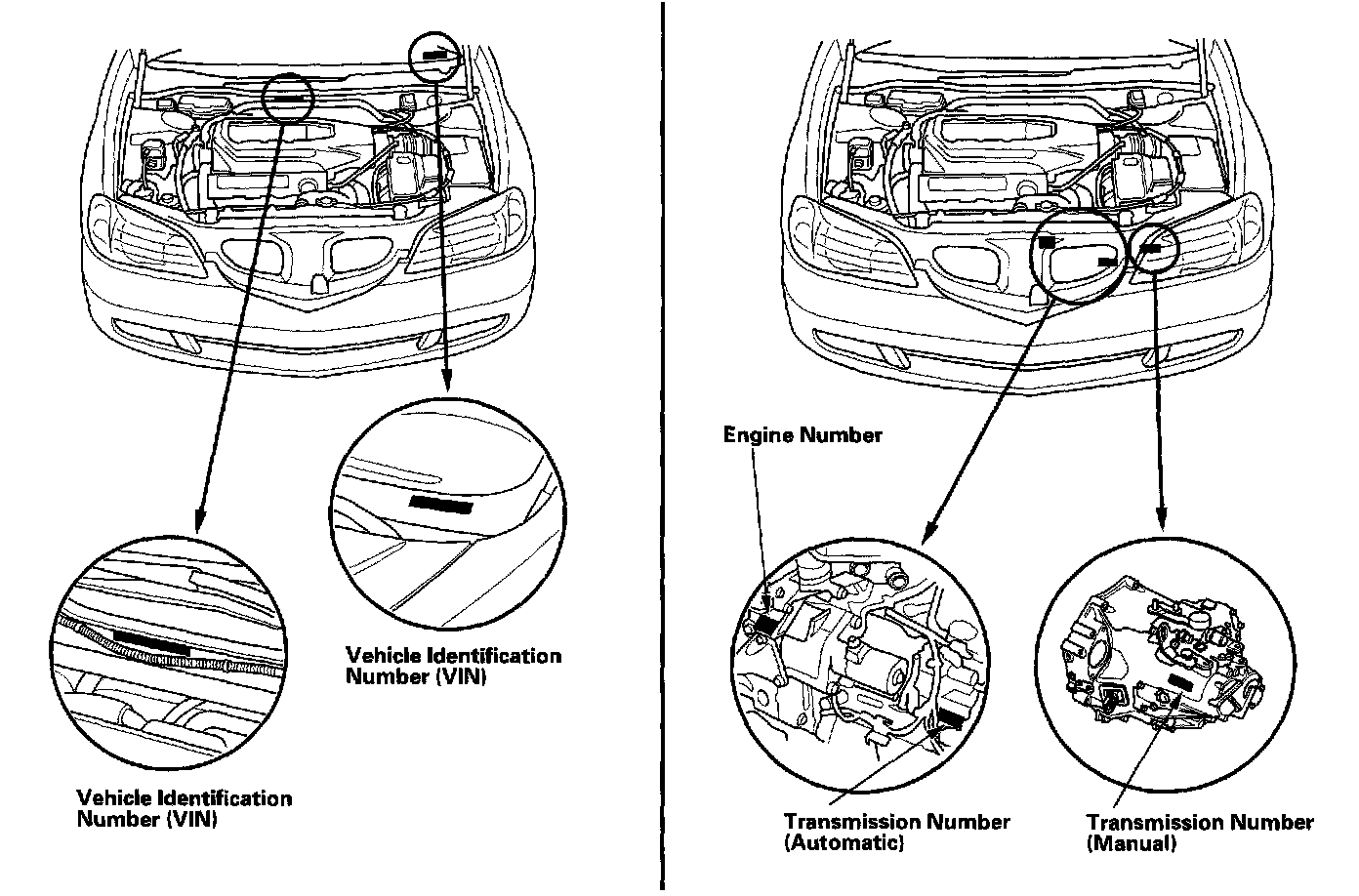 Vehicle Identification Number (VIN)

Vehicle Identification Number (VIN)

Engine Number

Transmission Number (Automatic)

Transmission Number (Manual)