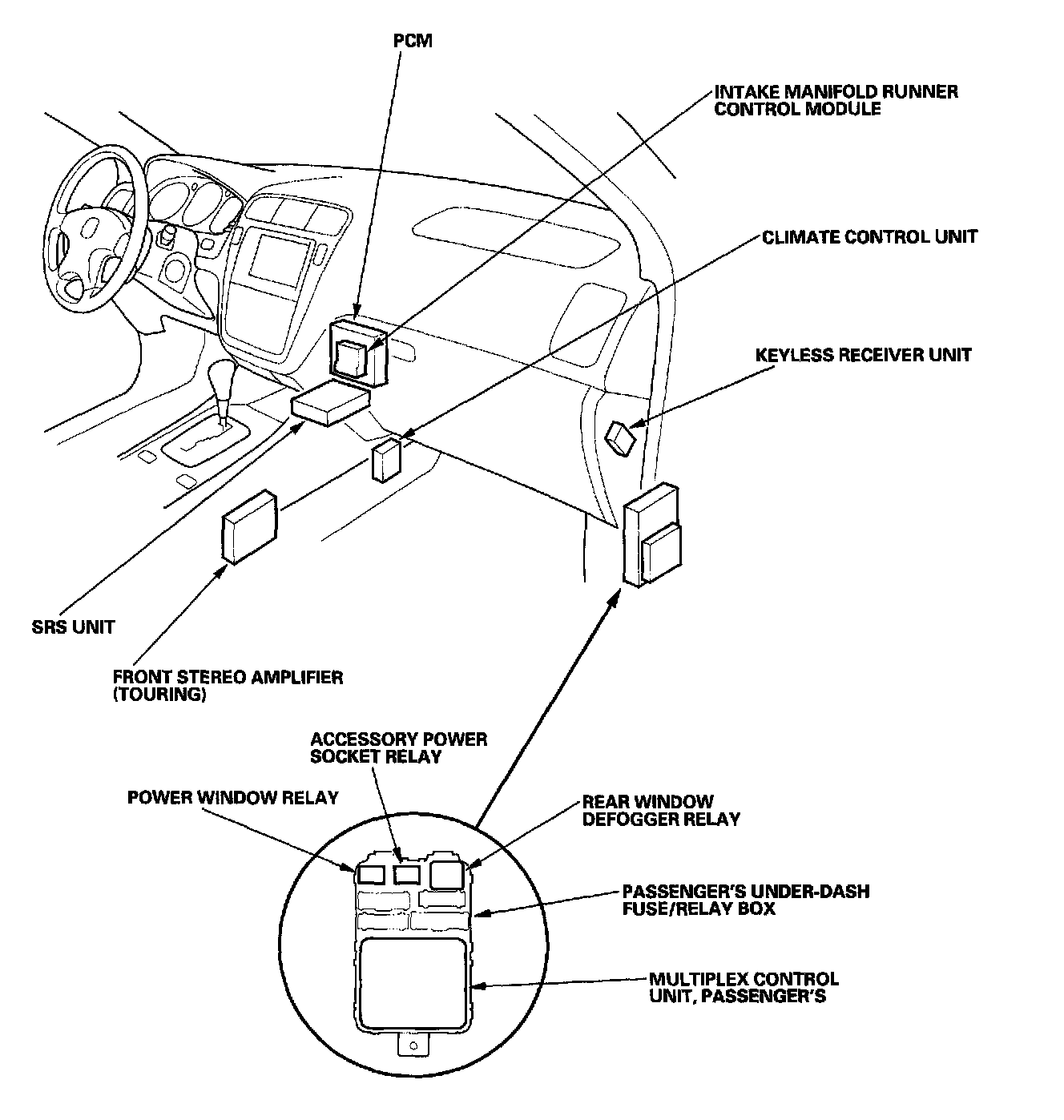 PCM

INTAKE MANIFOLD RUNNER CONTROL MODULE

CLIMATE CONTROL UNIT

KEYLESS RECEIVER UNIT

SRS UNIT

FRONT STEREO AMPLIFIER (TOURING)

ACCESSORY POWER SOCKET RELAY

POWER WINDOW RELAY

REAR WINDOW DEFOGGER RELAY

PASSENGER'S UNDER-DASH FUSE/RELAY BOX

MULTIPLEX CONTROL UNIT, PASSENGER'S