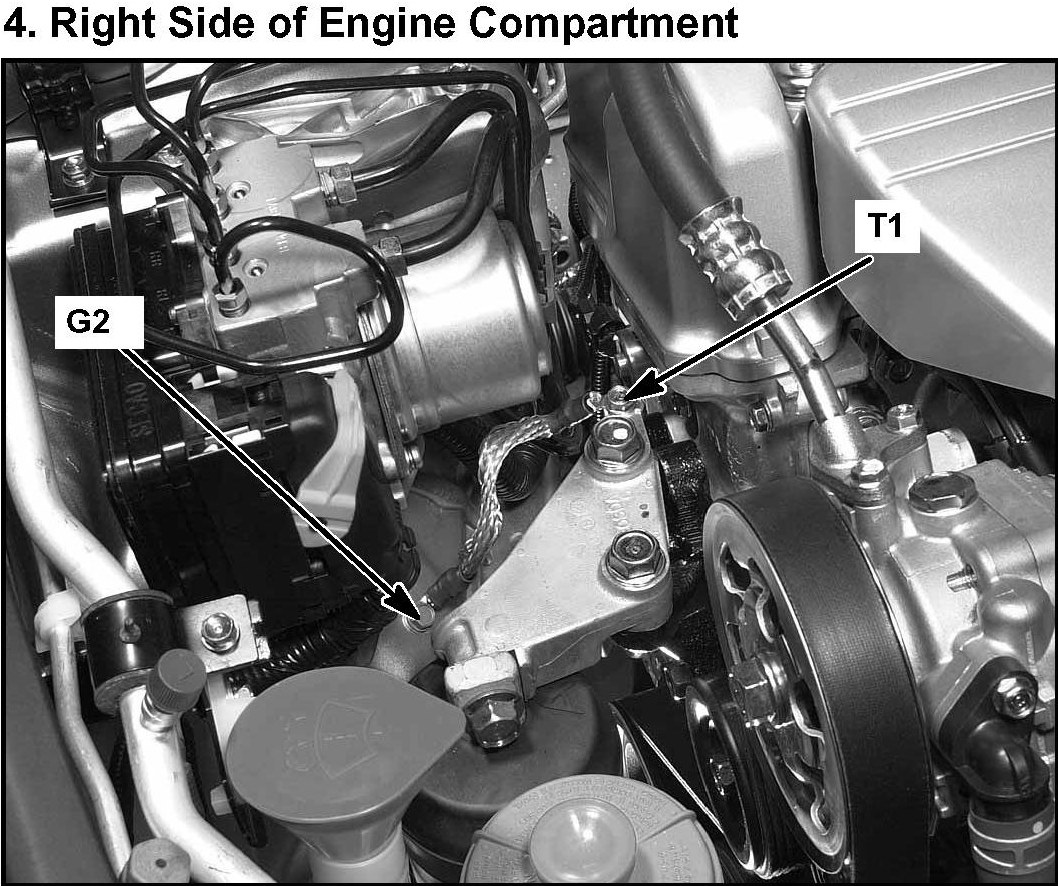 4. Right Side of Engine Compartment

T1

G2