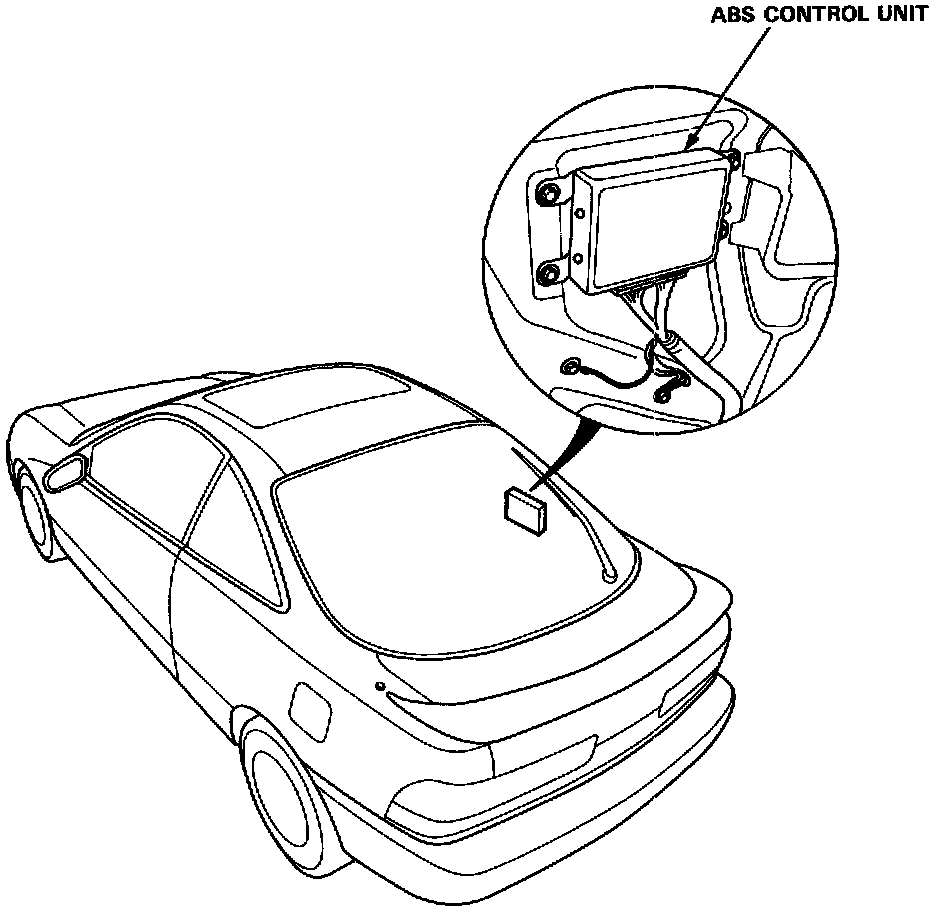 ABS CONTROL UNIT