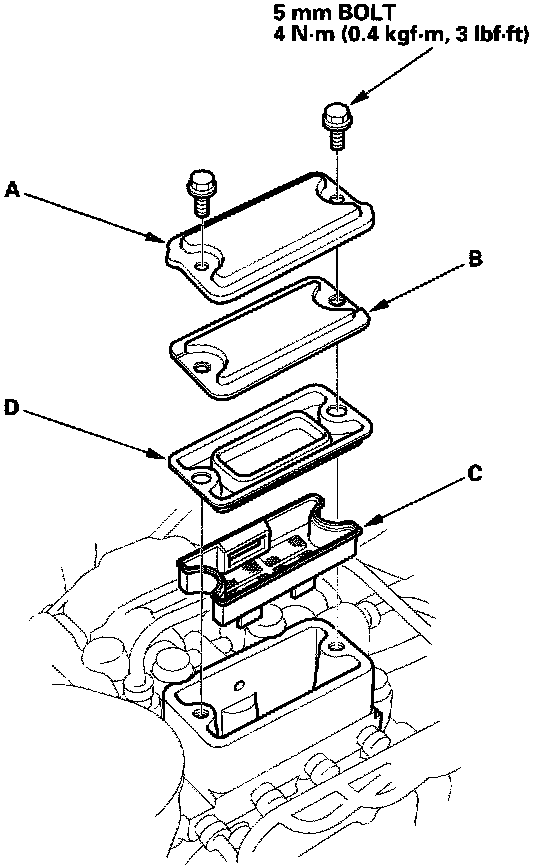 5 mm BOLT
4 N·m (0.4 kgf·m, 3 lbf·ft)

A

B

D

C