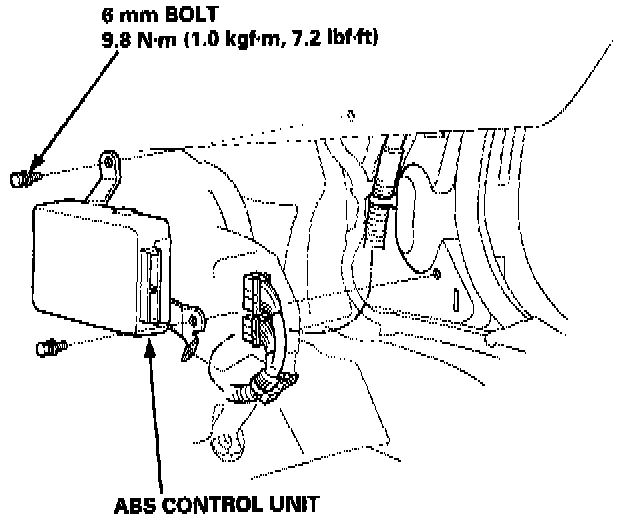 6 mm BOLT
9.8 N·m (1.0 kgf·m, 7.2 lbf·ft)

ABS CONTROL UNIT