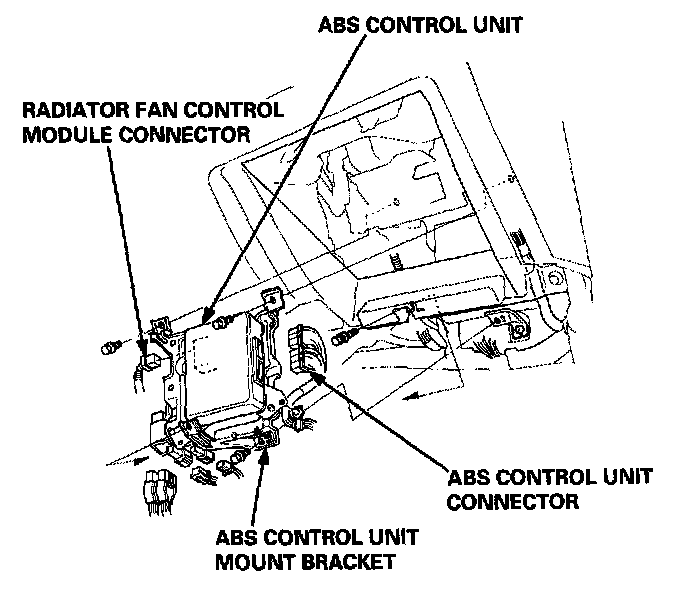 ABS CONTROL UNIT

RADIATOR FAN CONTROL MODULE CONNECTOR

ABS CONTROL UNIT CONNECTOR

ABS CONTROL UNIT MOUNT BRACKET