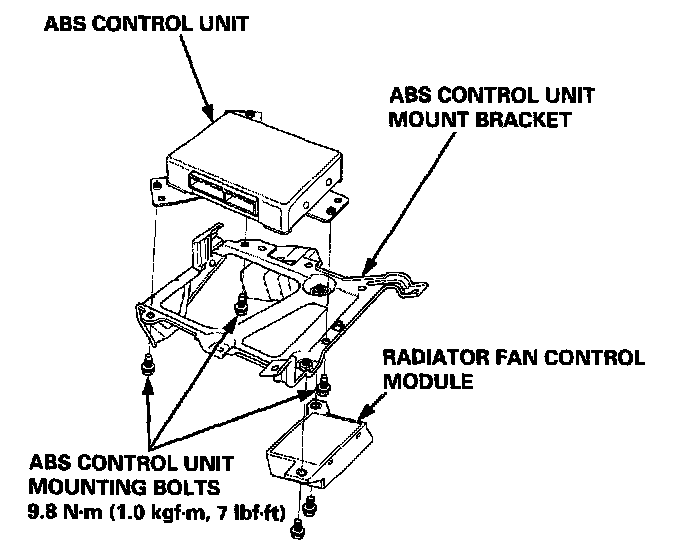 ABS CONTROL UNIT

ABS CONTROL UNIT MOUNT BRACKET

RADIATOR FAN CONTROL MODULE

ABS CONTROL UNIT MOUNTING BOLTS
9.8 N·m (1.0 kgf·m, 7 lbf·ft)