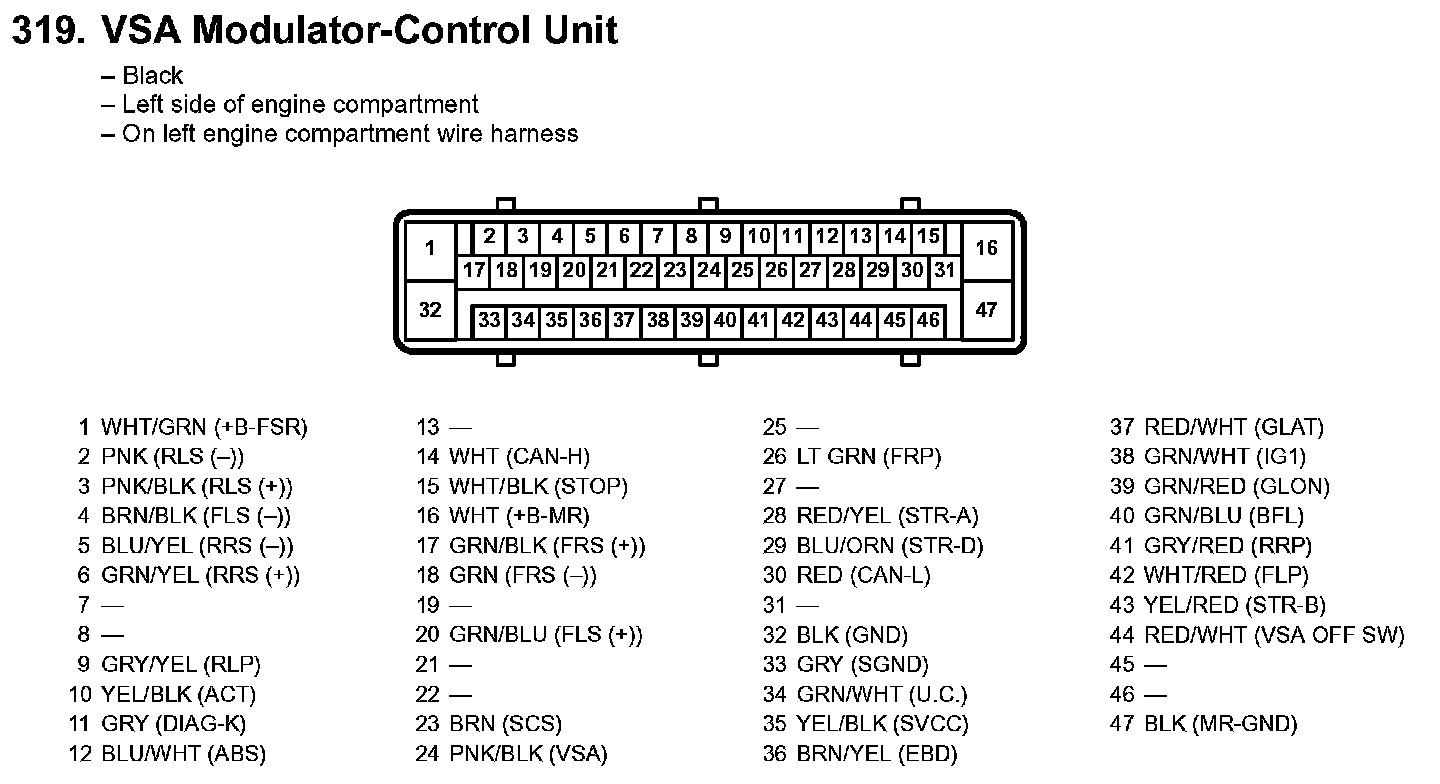 319. VSA Modulator-Control Unit

– Black
– Left side of engine compartment
– On left engine compartment wire harness

1 2 3 4 5 6 7 8 9 10 11 12 13 14 15 16
17 18 19 20 21 22 23 24 25 26 27 28 29 30 31
32 33 34 35 36 37 38 39 40 41 42 43 44 45 46 47

1 WHT/GRN (+B-FSR)
2 PNK (RLS (–))
3 PNK/BLK (RLS (+))
4 BRN/BLK (FLS (–))
5 BLU/YEL (RRS (–))
6 GRN/YEL (RRS (+))
7 —
8 —
9 GRY/YEL (RLP)
10 YEL/BLK (ACT)
11 GRY (DIAG-K)
12 BLU/WHT (ABS)

13 —
14 WHT (CAN-H)
15 WHT/BLK (STOP)
16 WHT (+B-MR)
17 GRN/BLK (FRS (+))
18 GRN (FRS (–))
19 —
20 GRN/BLU (FLS (+))
21 —
22 —
23 BRN (SCS)
24 PNK/BLK (VSA)

25 —
26 LT GRN (FRP)
27 —
28 RED/YEL (STR-A)
29 BLU/ORN (STR-D)
30 RED (CAN-L)
31 —
32 BLK (GND)
33 GRY (SGND)
34 GRN/WHT (U.C.)
35 YEL/BLK (SVCC)
36 BRN/YEL (EBD)

37 RED/WHT (GLAT)
38 GRN/WHT (IG1)
39 GRN/RED (GLON)
40 GRN/BLU (BFL)
41 GRY/RED (RRP)
42 WHT/RED (FLP)
43 YEL/RED (STR-B)
44 RED/WHT (VSA OFF SW)
45 —
46 —
47 BLK (MR-GND)