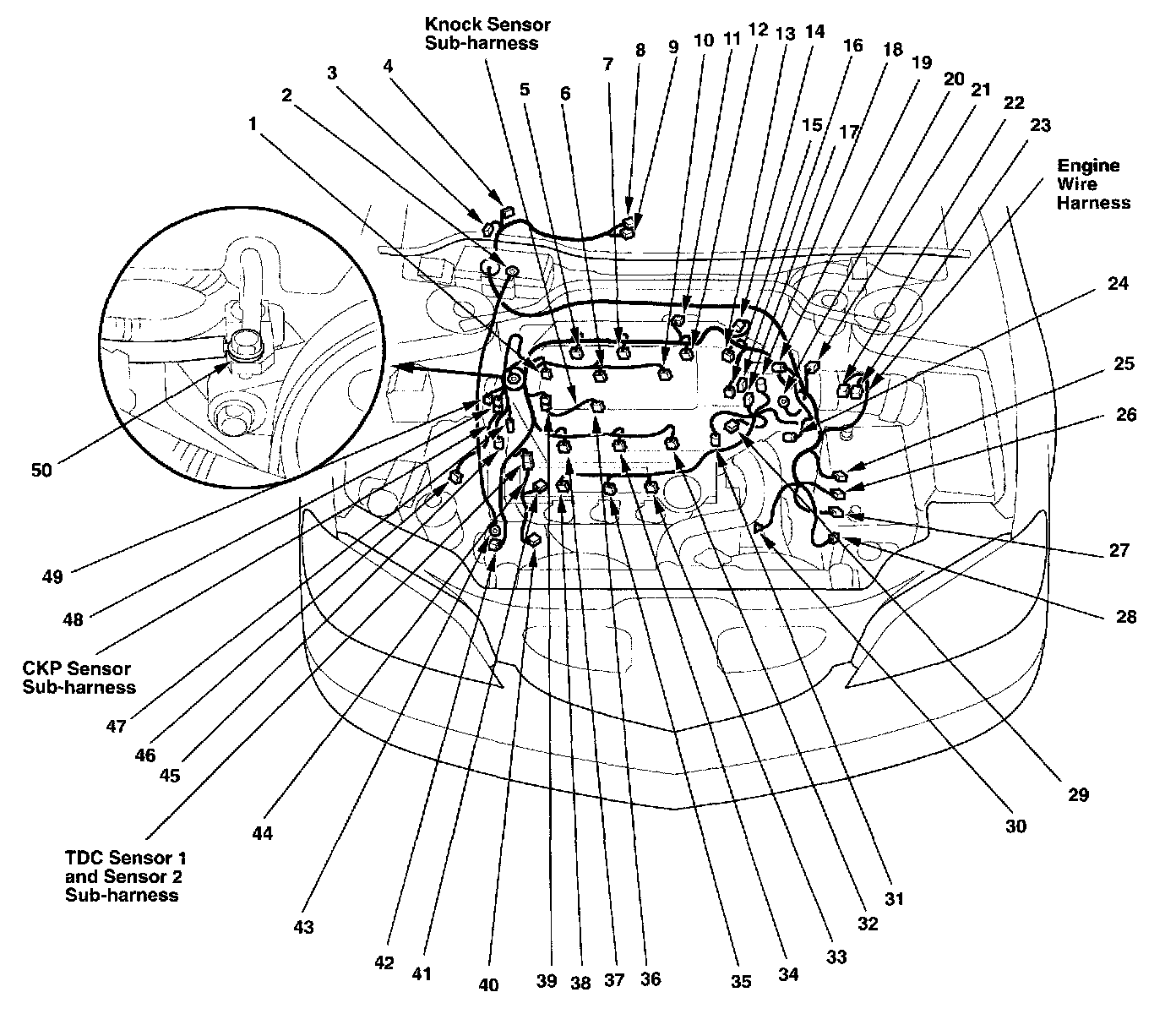 Knock Sensor Sub-harness

1 2 3 4 5 6 7 8 9 10 11 12 13 14 15 16 17 18 19 20 21 22 23

Engine Wire Harness

24 25 26 27 28 29 30 31 32 33 34 35 36 37 38 39 40 41 42 43 44

TDC Sensor 1 and Sensor 2 Sub-harness

45 46 47

CKP Sensor Sub-harness

48 49 50