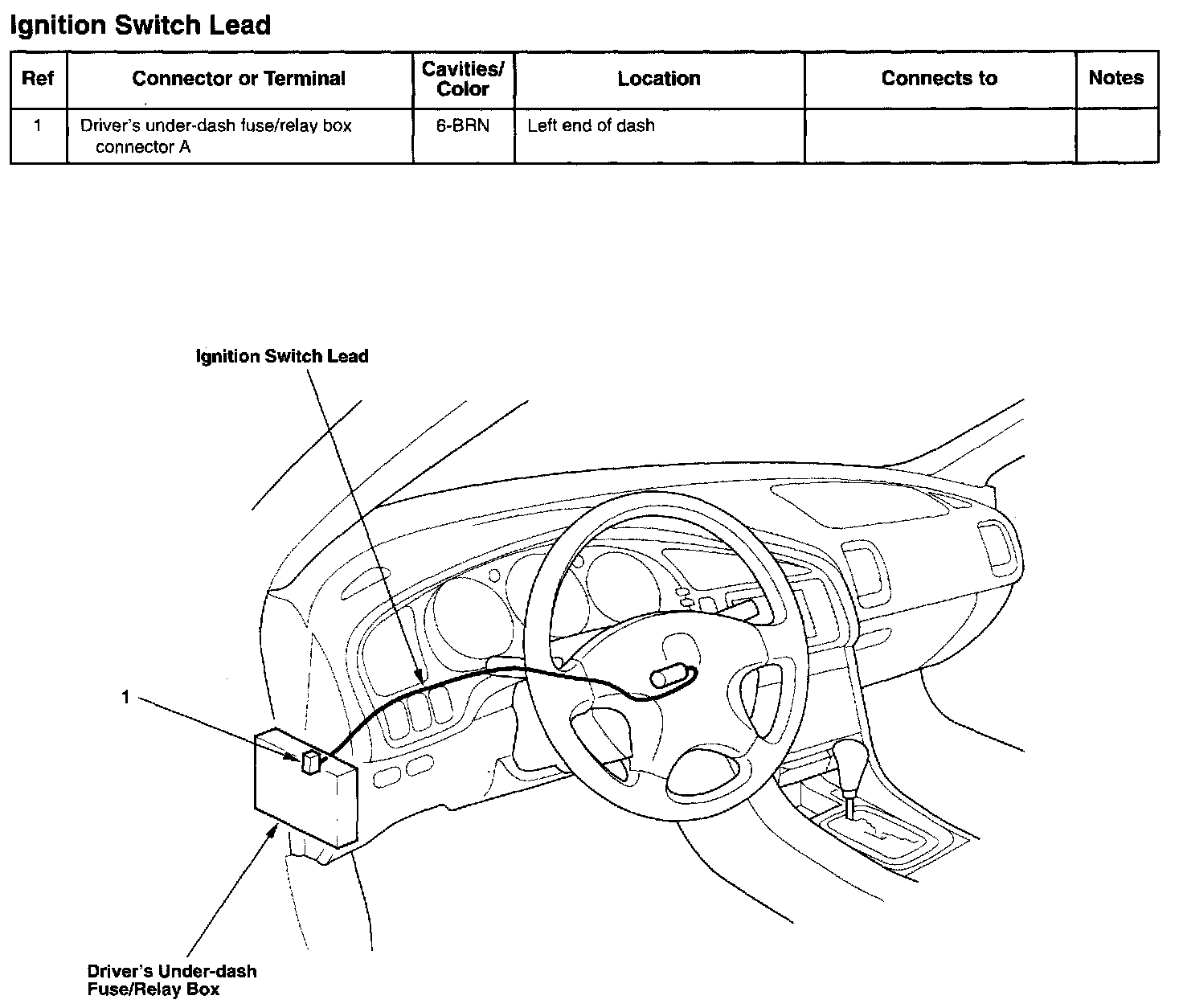 Ignition Switch Lead

| Ref | Connector or Terminal | Cavities/ Color | Location | Connects to | Notes |
|---|---|---|---|---|---|
| 1 | Driver's under-dash fuse/relay box connector A | 6-BRN | Left end of dash | | |

Ignition Switch Lead

1

Driver's Under-dash Fuse/Relay Box