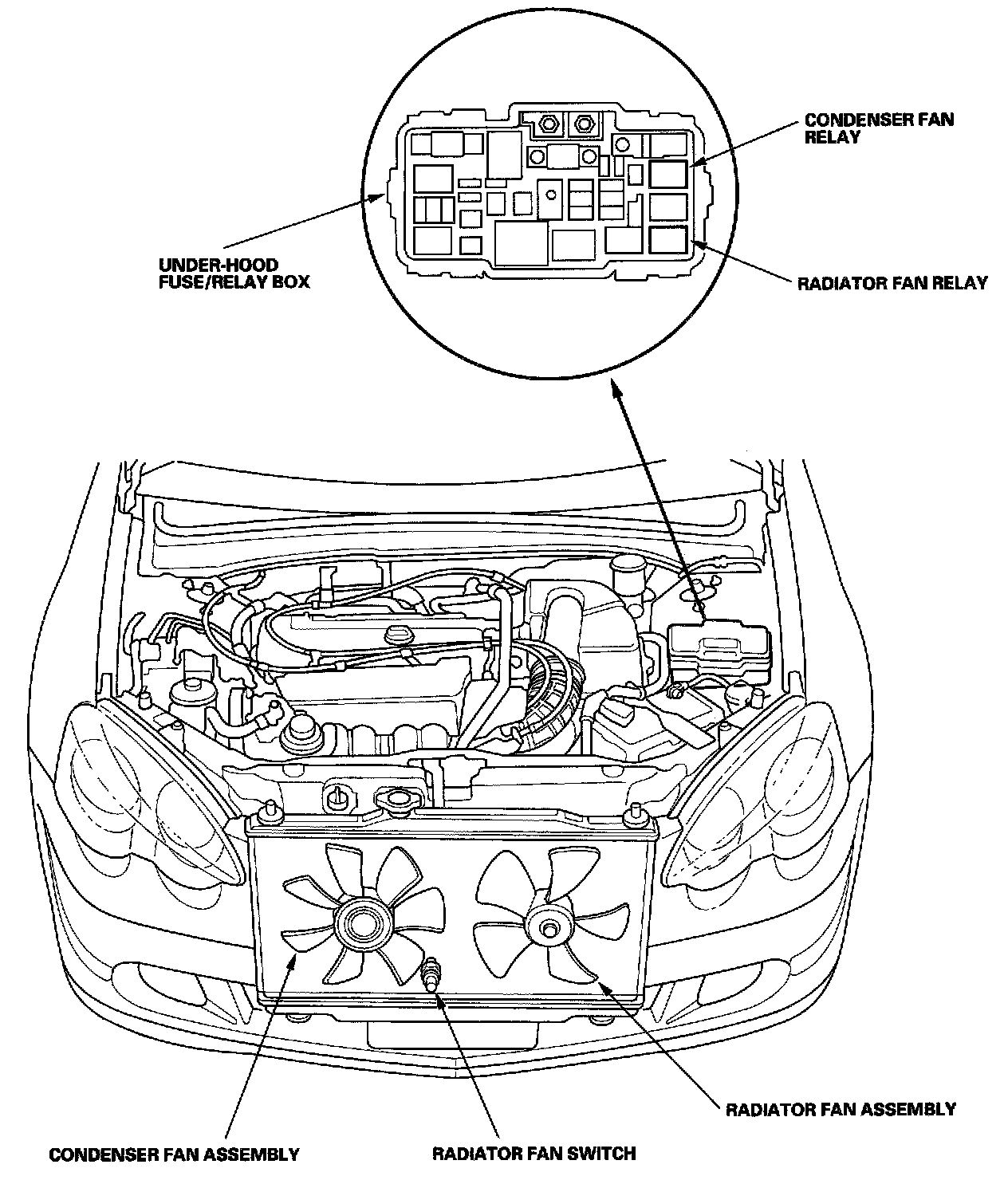 CONDENSER FAN RELAY

UNDER-HOOD FUSE/RELAY BOX

RADIATOR FAN RELAY

RADIATOR FAN ASSEMBLY

CONDENSER FAN ASSEMBLY

RADIATOR FAN SWITCH