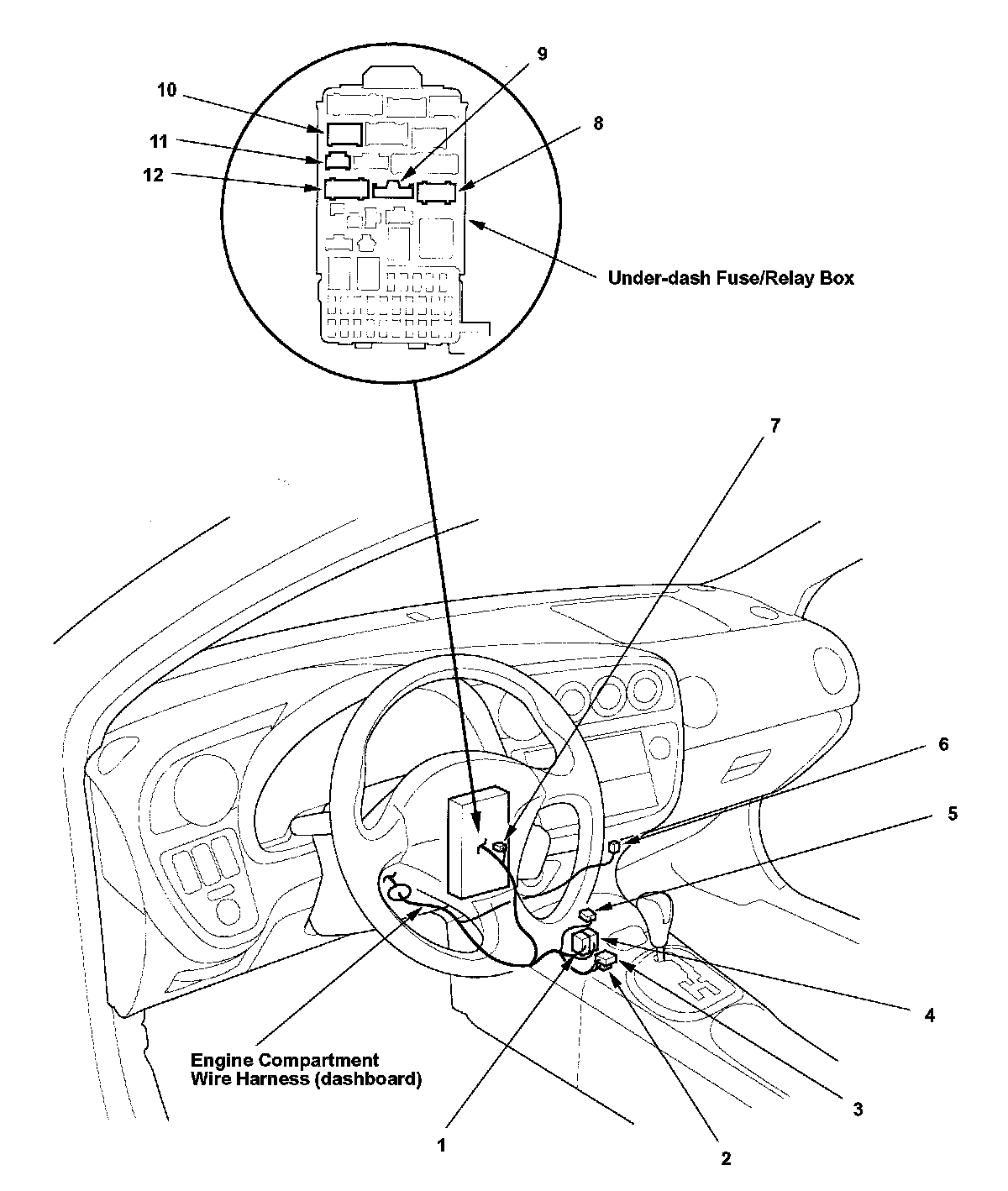 10
11
12
9
8
Under-dash Fuse/Relay Box
7
6
5
4
3
2
1
Engine Compartment Wire Harness (dashboard)