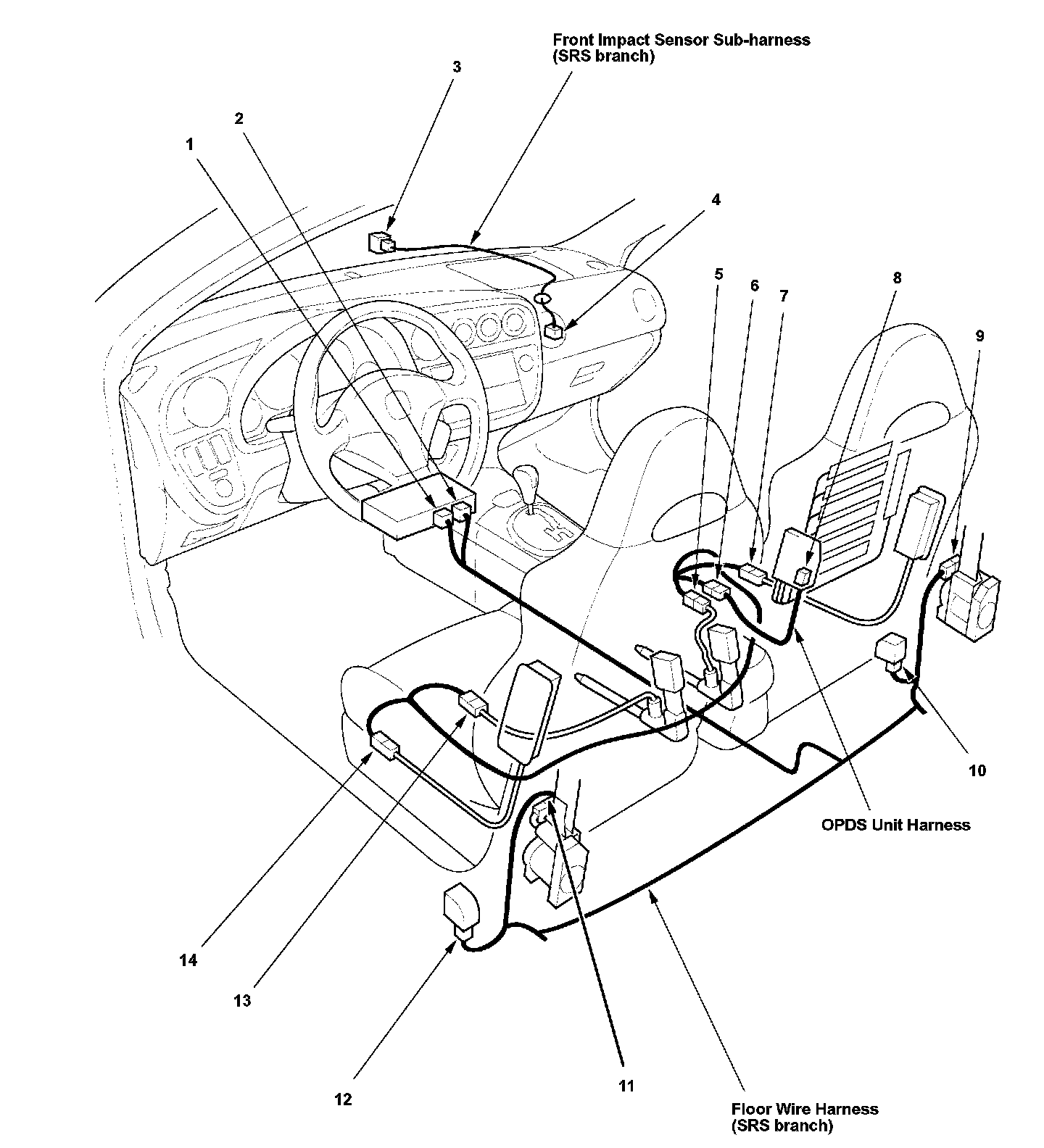 Front Impact Sensor Sub-harness
(SRS branch)

3

2

1

4

5

6

7

8

9

10

OPDS Unit Harness

14

13

12

11

Floor Wire Harness
(SRS branch)