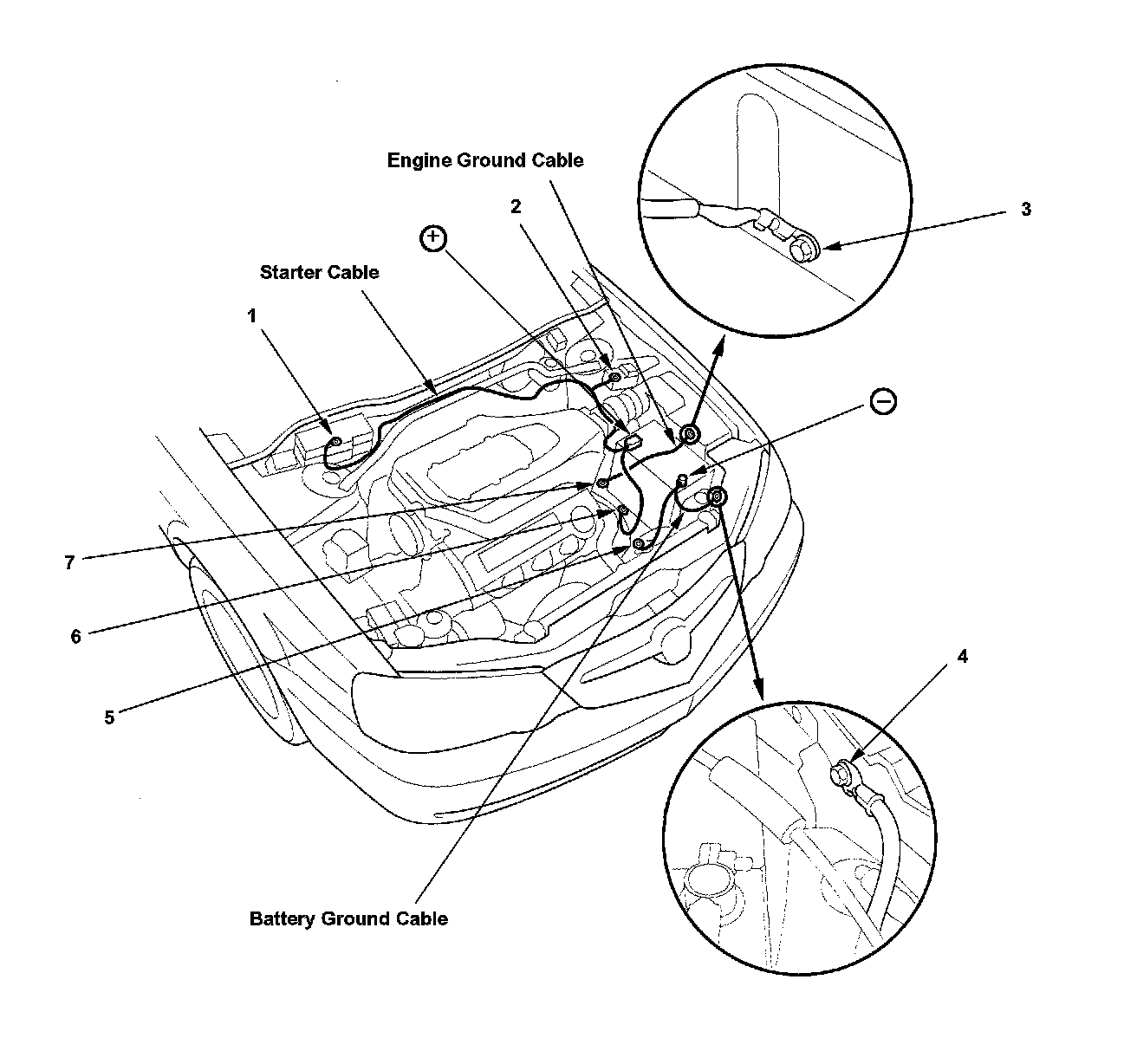 Engine Ground Cable
2
3
+
Starter Cable
1
−
7
6
5
4
Battery Ground Cable