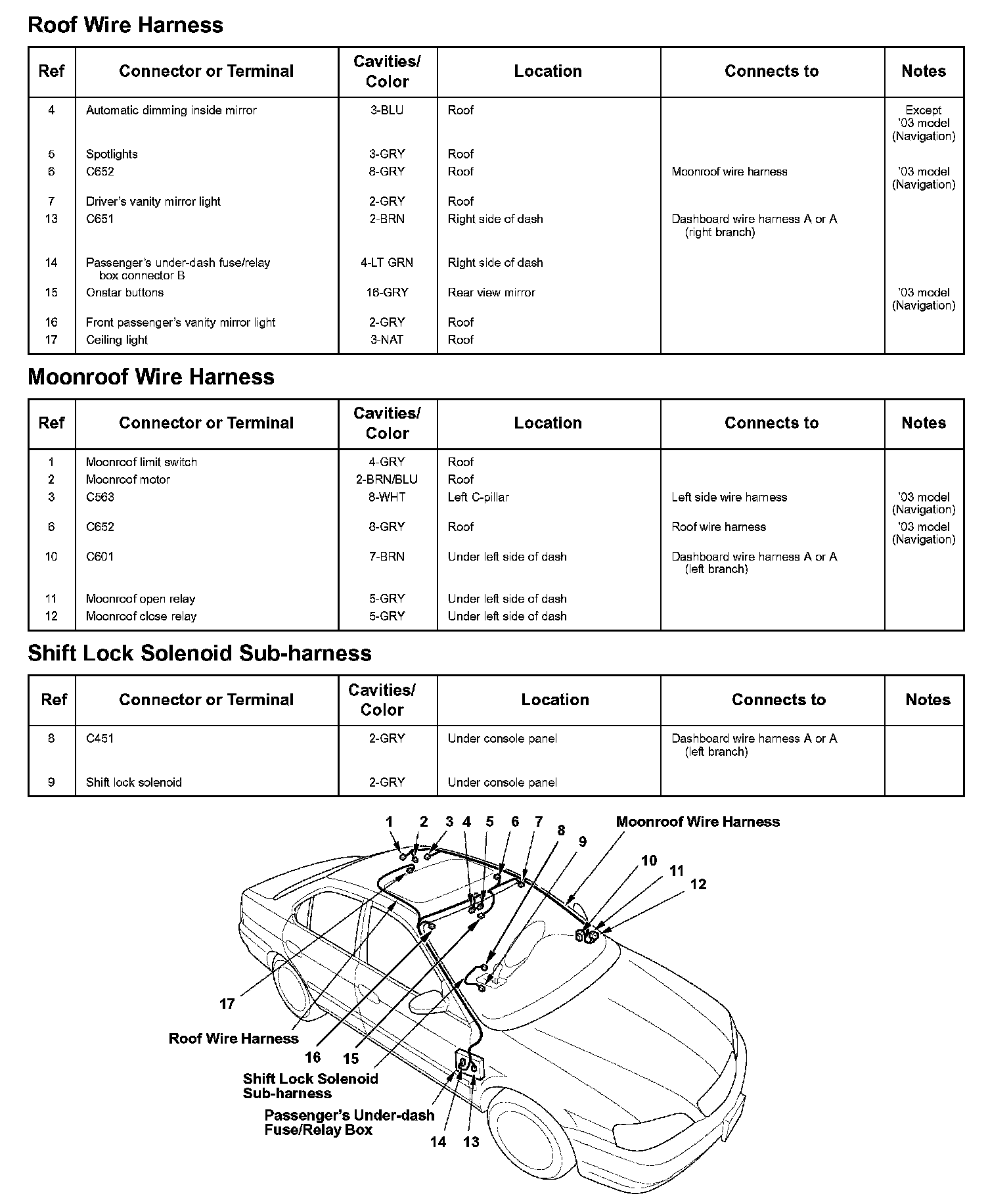 Roof Wire Harness

| Ref | Connector or Terminal | Cavities/ Color | Location | Connects to | Notes |
|---|---|---|---|---|---|
| 4 | Automatic dimming inside mirror | 3-BLU | Roof | | Except '03 model (Navigation) |
| 5 | Spotlights | 3-GRY | Roof | | |
| 6 | C652 | 8-GRY | Roof | Moonroof wire harness | '03 model (Navigation) |
| 7 | Driver's vanity mirror light | 2-GRY | Roof | | |
| 13 | C651 | 2-BRN | Right side of dash | Dashboard wire harness A or A (right branch) | |
| 14 | Passenger's under-dash fuse/relay box connector B | 4-LT GRN | Right side of dash | | |
| 15 | Onstar buttons | 16-GRY | Rear view mirror | | '03 model (Navigation) |
| 16 | Front passenger's vanity mirror light | 2-GRY | Roof | | |
| 17 | Ceiling light | 3-NAT | Roof | | |

Moonroof Wire Harness

| Ref | Connector or Terminal | Cavities/ Color | Location | Connects to | Notes |
|---|---|---|---|---|---|
| 1 | Moonroof limit switch | 4-GRY | Roof | | |
| 2 | Moonroof motor | 2-BRN/BLU | Roof | | |
| 3 | C563 | 8-WHT | Left C-pillar | Left side wire harness | '03 model (Navigation) |
| 6 | C652 | 8-GRY | Roof | Roof wire harness | '03 model (Navigation) |
| 10 | C601 | 7-BRN | Under left side of dash | Dashboard wire harness A or A (left branch) | |
| 11 | Moonroof open relay | 5-GRY | Under left side of dash | | |
| 12 | Moonroof close relay | 5-GRY | Under left side of dash | | |

Shift Lock Solenoid Sub-harness

| Ref | Connector or Terminal | Cavities/ Color | Location | Connects to | Notes |
|---|---|---|---|---|---|
| 8 | C451 | 2-GRY | Under console panel | Dashboard wire harness A or A (left branch) | |
| 9 | Shift lock solenoid | 2-GRY | Under console panel | | |

1 2 3 4 5 6 7 8 9 Moonroof Wire Harness 10 11 12 17 Roof Wire Harness 16 15 Shift Lock Solenoid Sub-harness Passenger's Under-dash Fuse/Relay Box 14 13