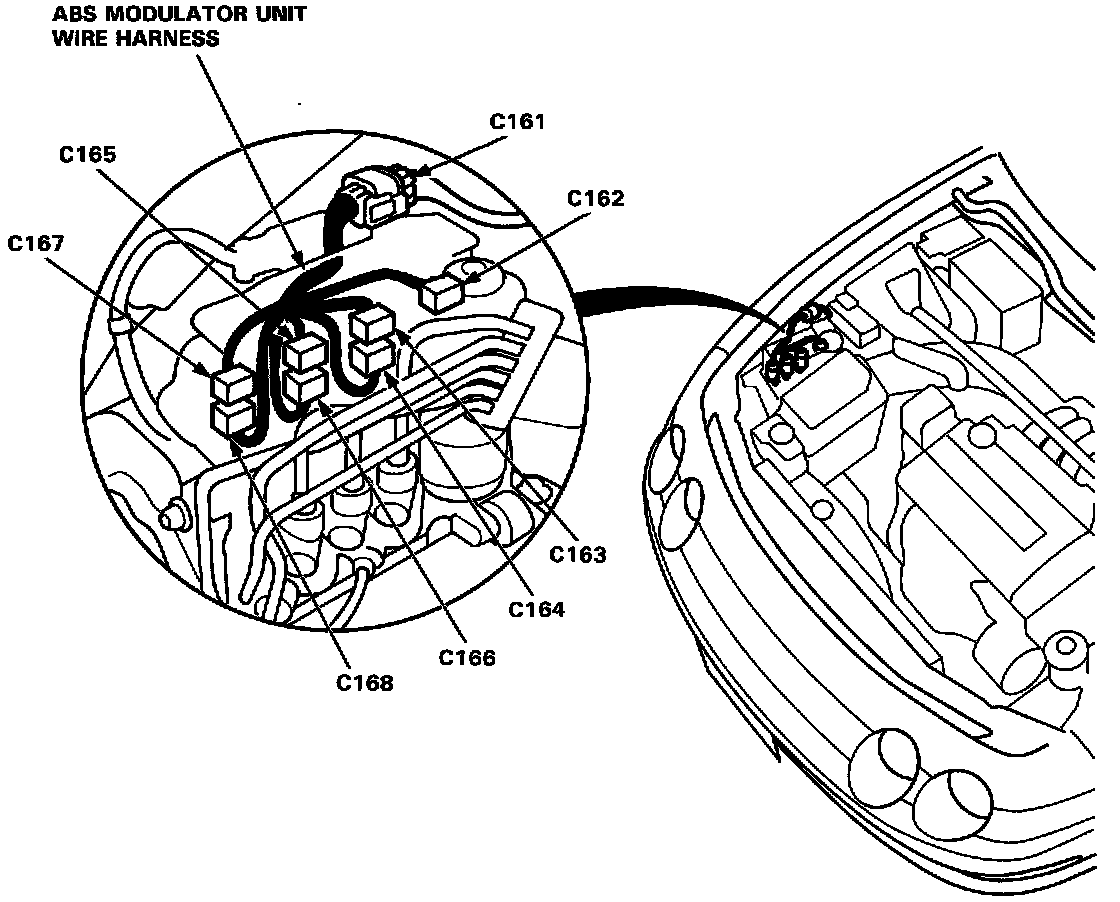 ABS MODULATOR UNIT WIRE HARNESS

C161

C165

C162

C167

C163

C164

C166

C168